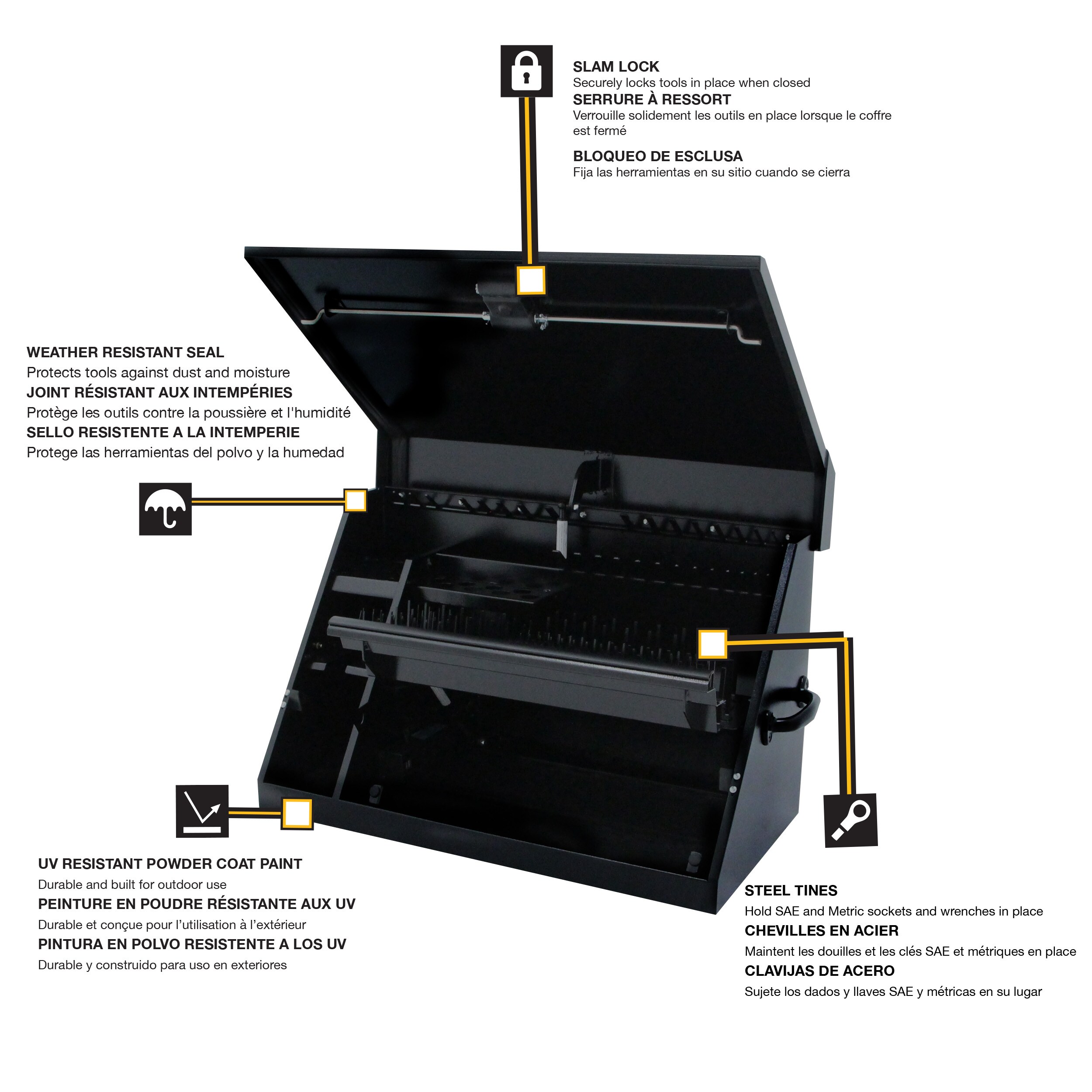 SLAM LOCK
Securely locks tools in place when closed
SERRURE À RESSORT
Verrouille solidement les outils en place lorsque le coffre est fermé

BLOQUEO DE ESCLUSA
Fija las herramientas en su sitio cuando se cierra

WEATHER RESISTANT SEAL
Protects tools against dust and moisture
JOINT RÉSISTANT AUX INTEMPÉRIES
Protège les outils contre la poussière et l'humidité
SELLO RESISTENTE A LA INTEMPERIE
Protege las herramientas del polvo y la humedad

UV RESISTANT POWDER COAT PAINT
Durable and built for outdoor use
PEINTURE EN POUDRE RÉSISTANTE AUX UV
Durable et conçue pour l'utilisation à l'extérieur
PINTURA EN POLVO RESISTENTE A LOS UV
Durable y construido para uso en exteriores

STEEL TINES
Hold SAE and Metric sockets and wrenches in place
CHEVILLES EN ACIER
Maintent les douilles et les clés SAE et métriques en place
CLAVIJAS DE ACERO
Sujete los dados y llaves SAE y métricas en su lugar