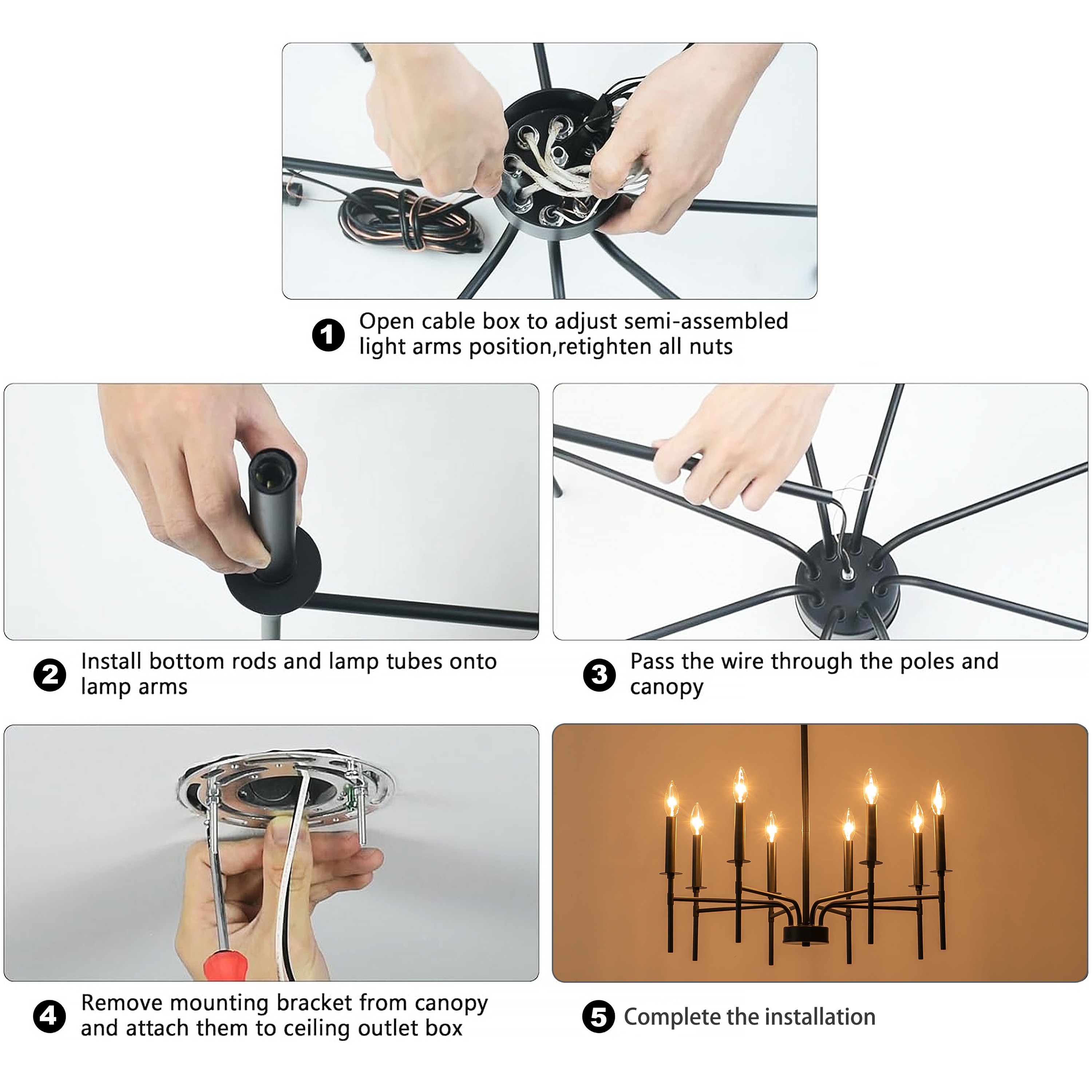 1 Open cable box to adjust semi-assembled light arms position,retighten all nuts

2 Install bottom rods and lamp tubes onto lamp arms

3 Pass the wire through the poles and canopy

4 Remove mounting bracket from canopy and attach them to ceiling outlet box

5 Complete the installation