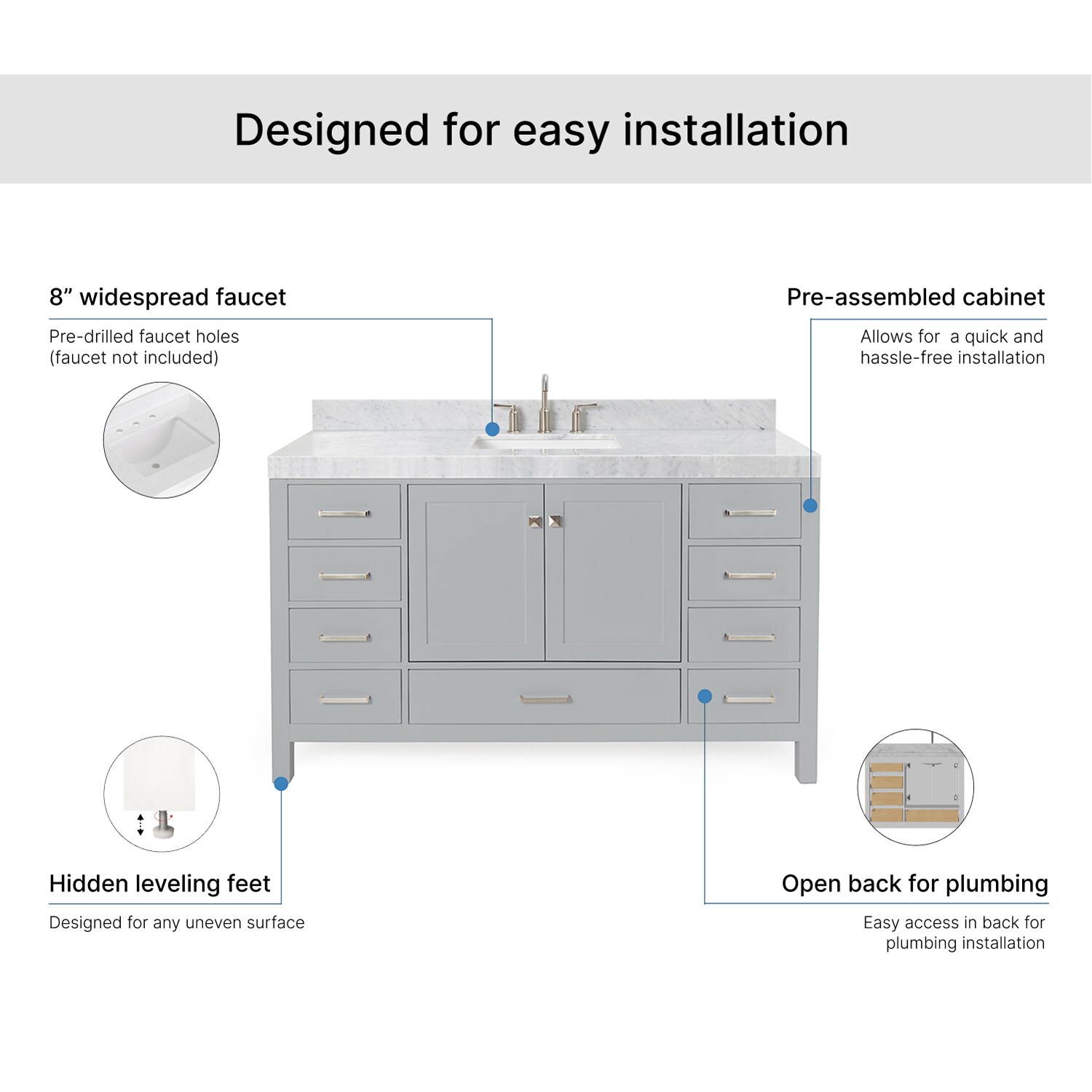 Designed for easy installation

8” widespread faucet

Pre-drilled faucet holes (faucet not included)

Pre-assembled cabinet

Allows for  a quick and hassle-free installation

Hidden leveling feet

Designed for any uneven surface

Open back for plumbing

Easy access in back for plumbing installation