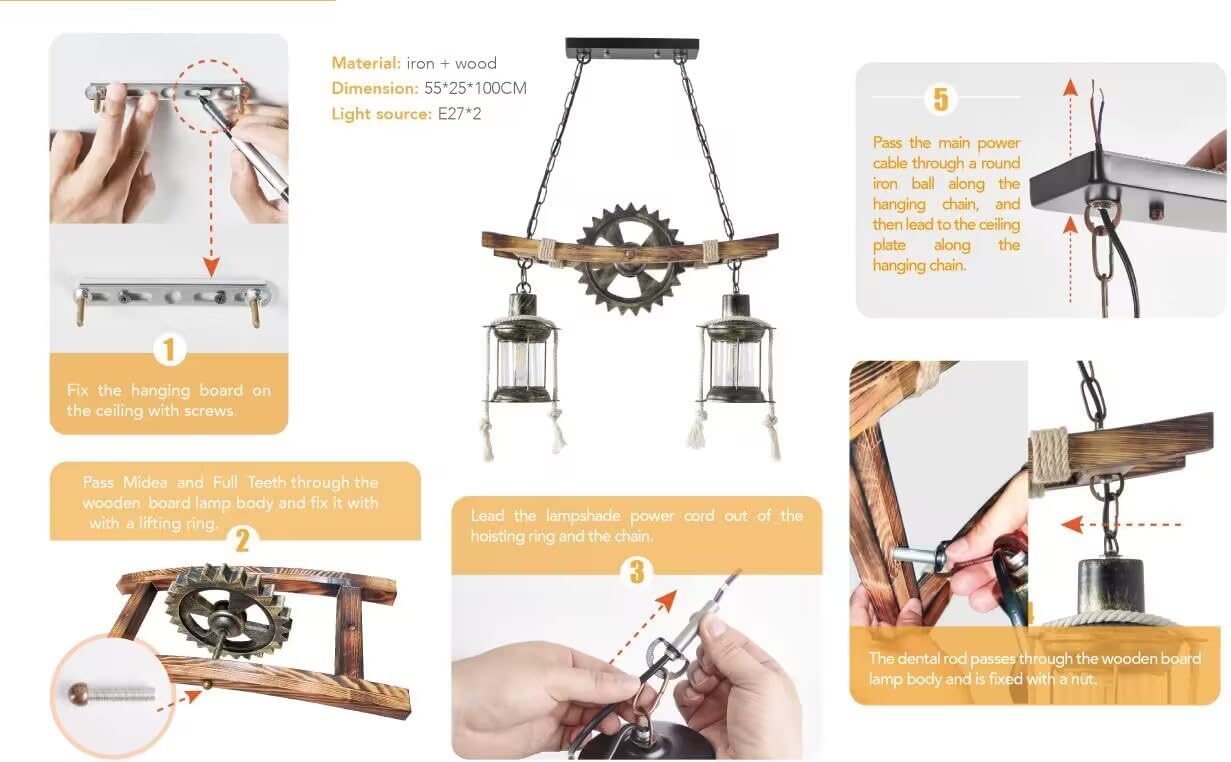 Material: iron + wood
Dimension: 55*25*100CM
Light source: E27*2

1

Fix the hanging board on the ceiling with screws.

Pass Midea and Full Teeth through the wooden board lamp body and fix it with with a lifting ring.

2

Lead the lampshade power cord out of the hoisting ring and the chain.

3

5

Pass the main power cable through a round iron ball along the hanging chain, and then lead to the ceiling plate along the hanging chain.

The dental rod passes through the wooden board lamp body and is fixed with a nut.