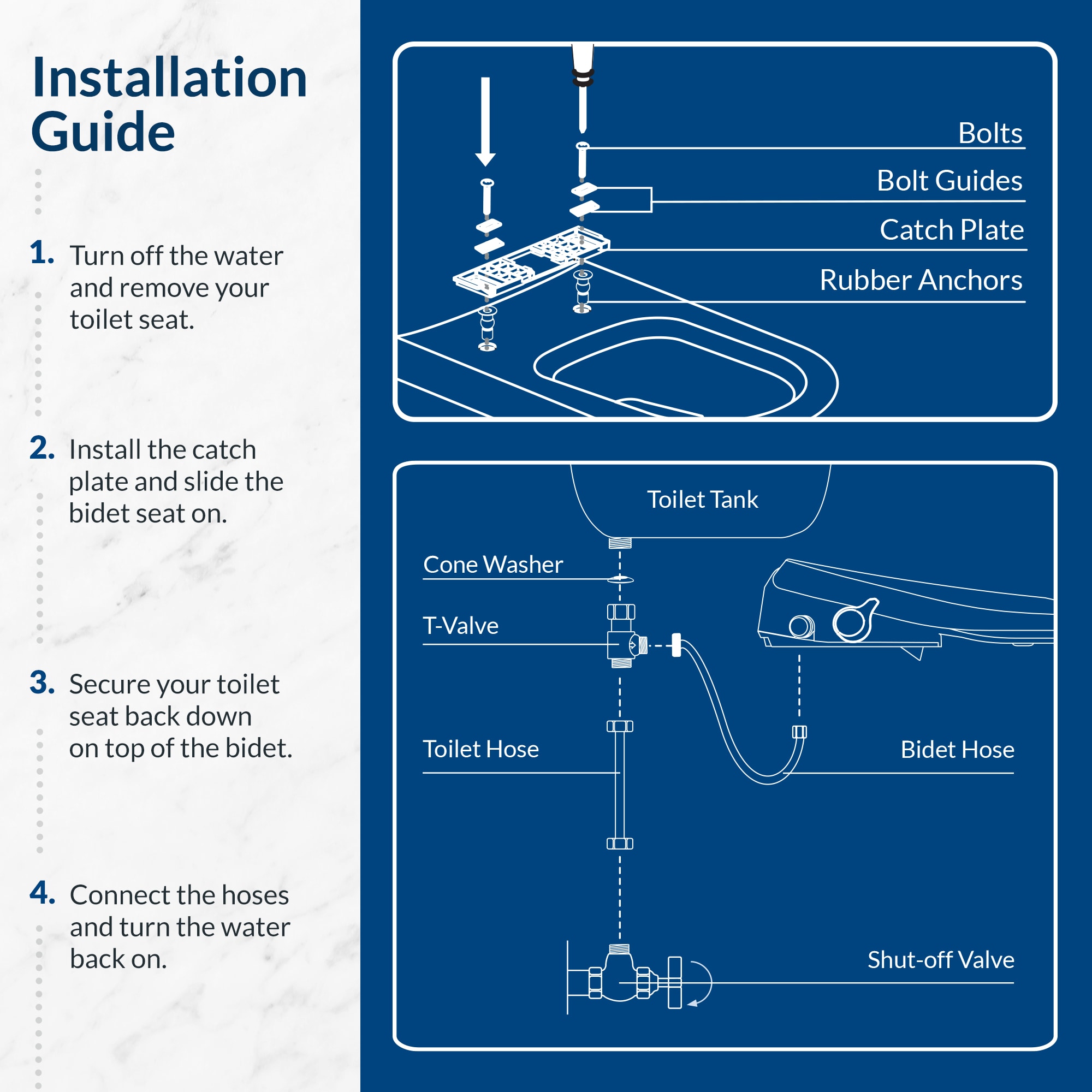 Installation Guide

1. Turn off the water and remove your toilet seat.

2. Install the catch plate and slide the bidet seat on.

3. Secure your toilet seat back down on top of the bidet.

4. Connect the hoses and turn the water back on.

Bolts

Bolt Guides

Catch Plate

Rubber Anchors

Toilet Tank

Cone Washer

T-Valve

Toilet Hose

Bidet Hose

Shut-off Valve