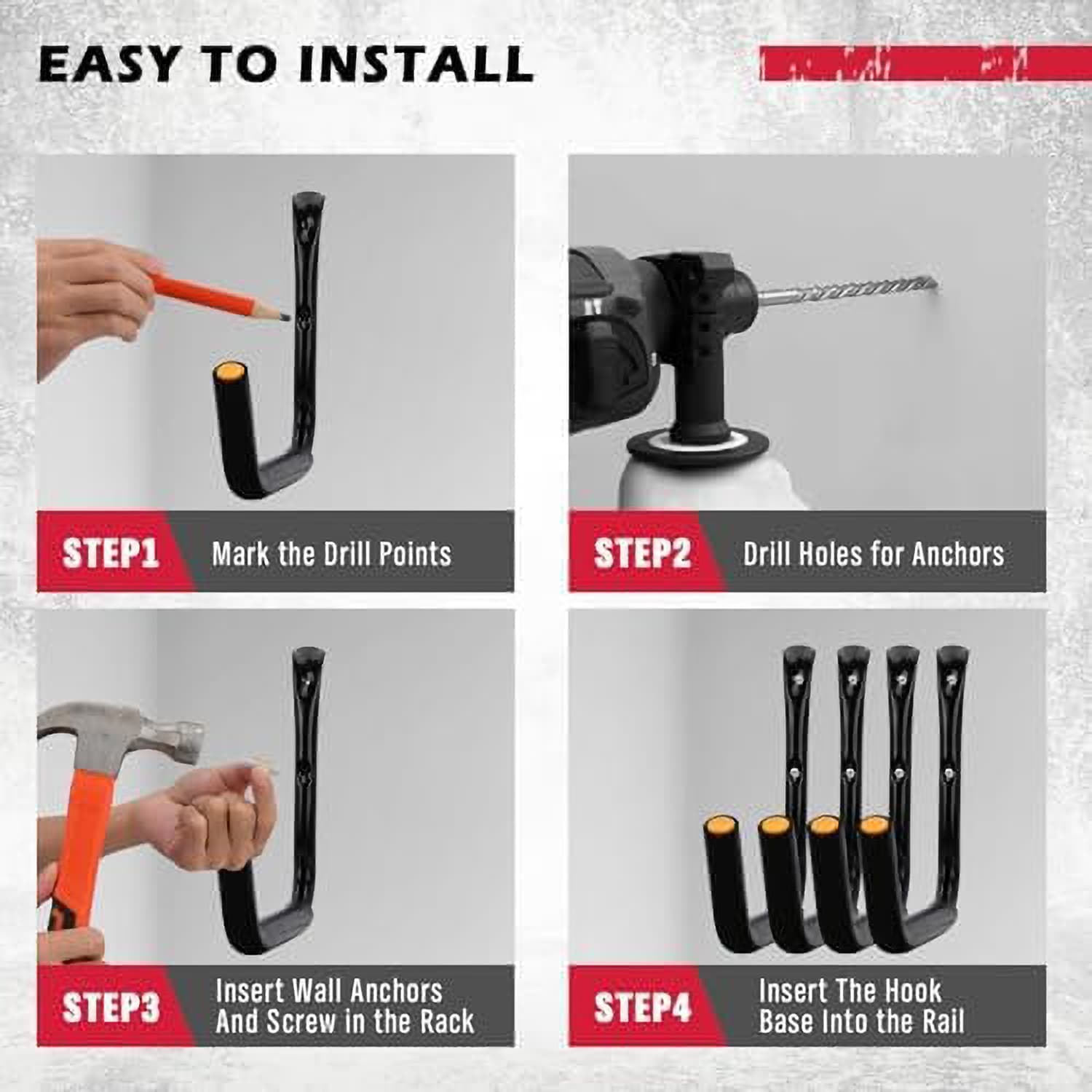 EASY TO INSTALL

STEP1 Mark the Drill Points

STEP2 Drill Holes for Anchors

STEP3 Insert Wall Anchors And Screw in the Rack

STEP4 Insert The Hook Base Into the Rail