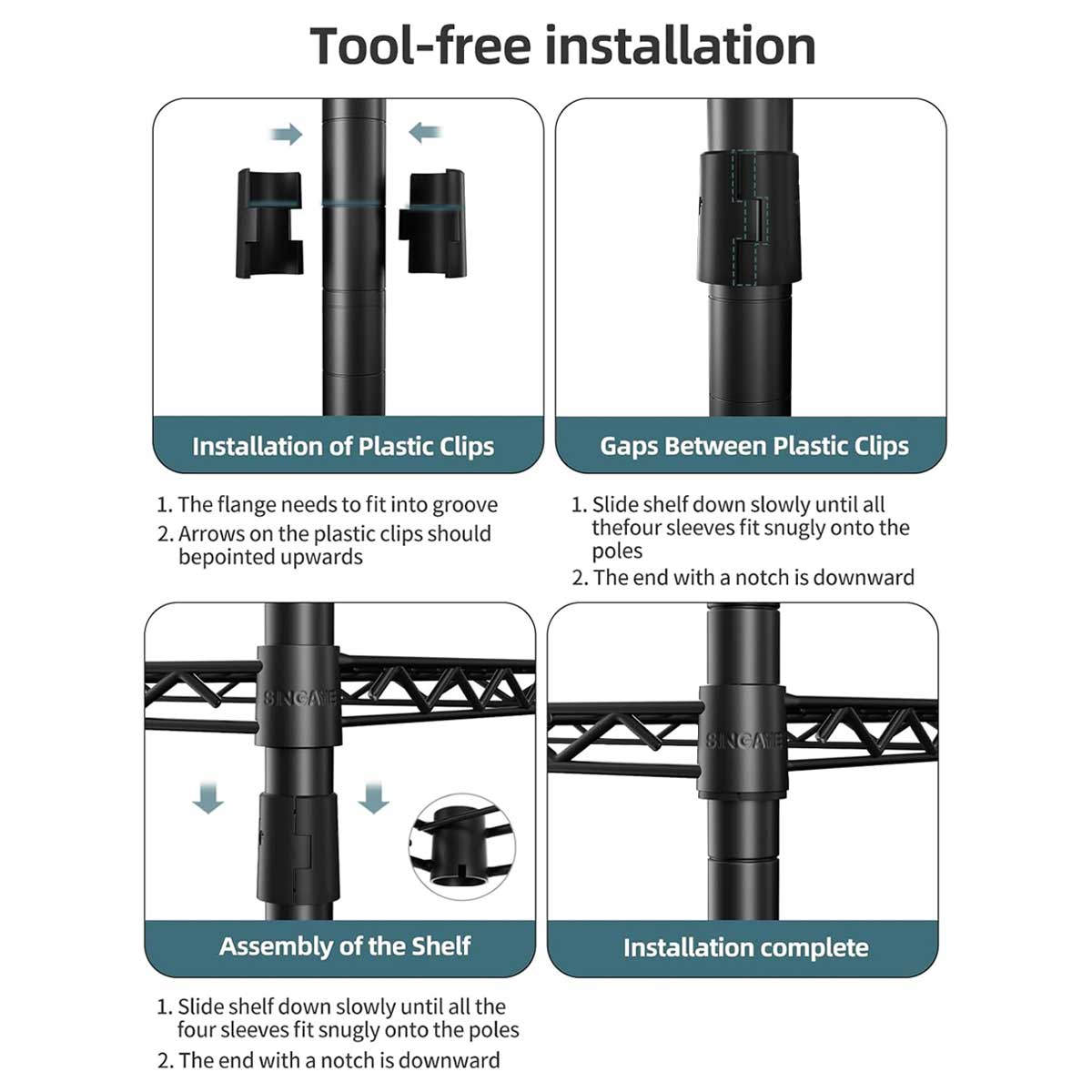 Tool-free installation

Installation of Plastic Clips

1. The flange needs to fit into groove
2. Arrows on the plastic clips should bepointed upwards

Gaps Between Plastic Clips

1. Slide shelf down slowly until all thefour sleeves fit snugly onto the poles
2. The end with a notch is downward

SINGAYE

Assembly of the Shelf

1. Slide shelf down slowly until all the four sleeves fit snugly onto the poles
2. The end with a notch is downward

SINGAYE

Installation complete