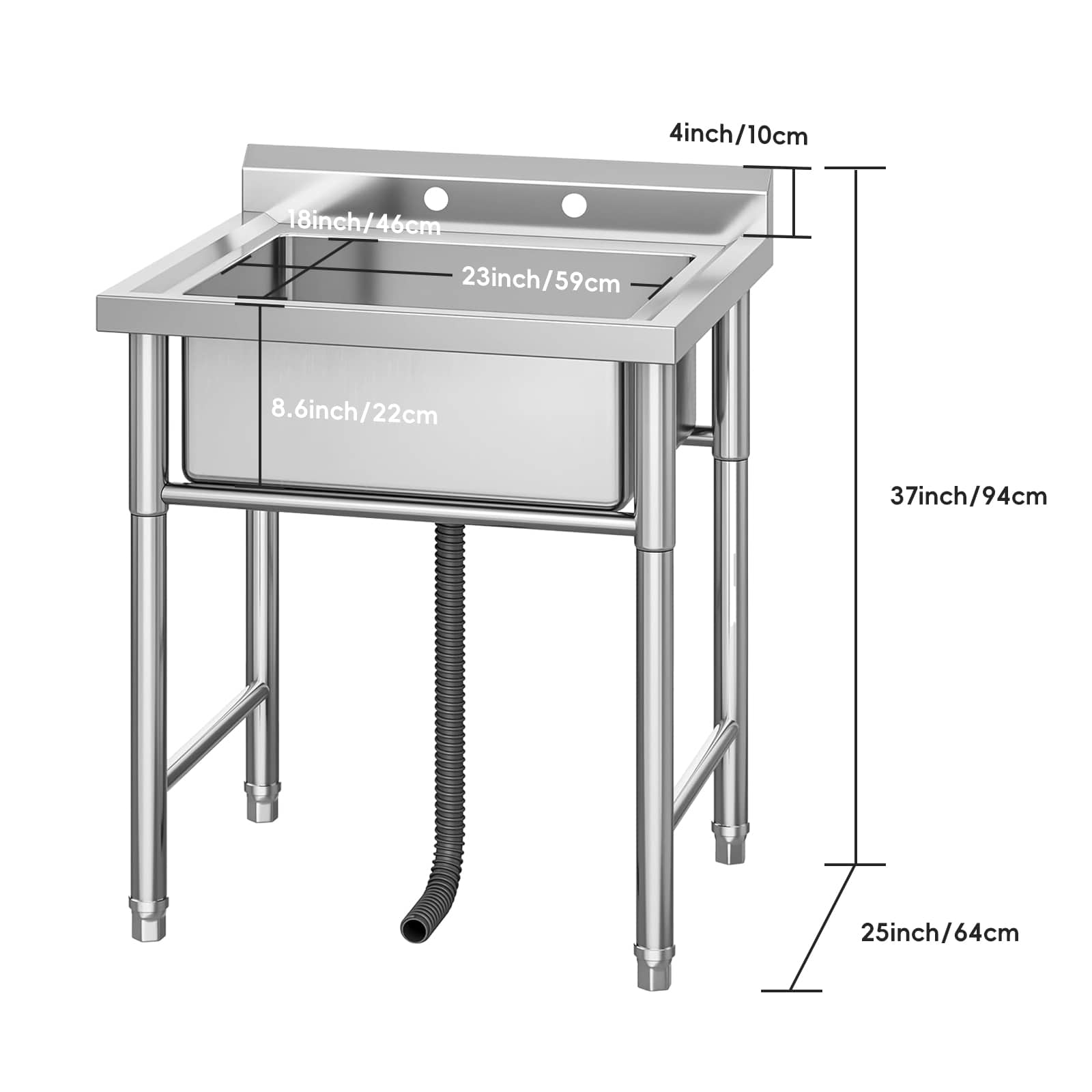 4inch/10cm

18inch/46cm

23inch/59cm

8.6inch/22cm

37inch/94cm

25inch/64cm