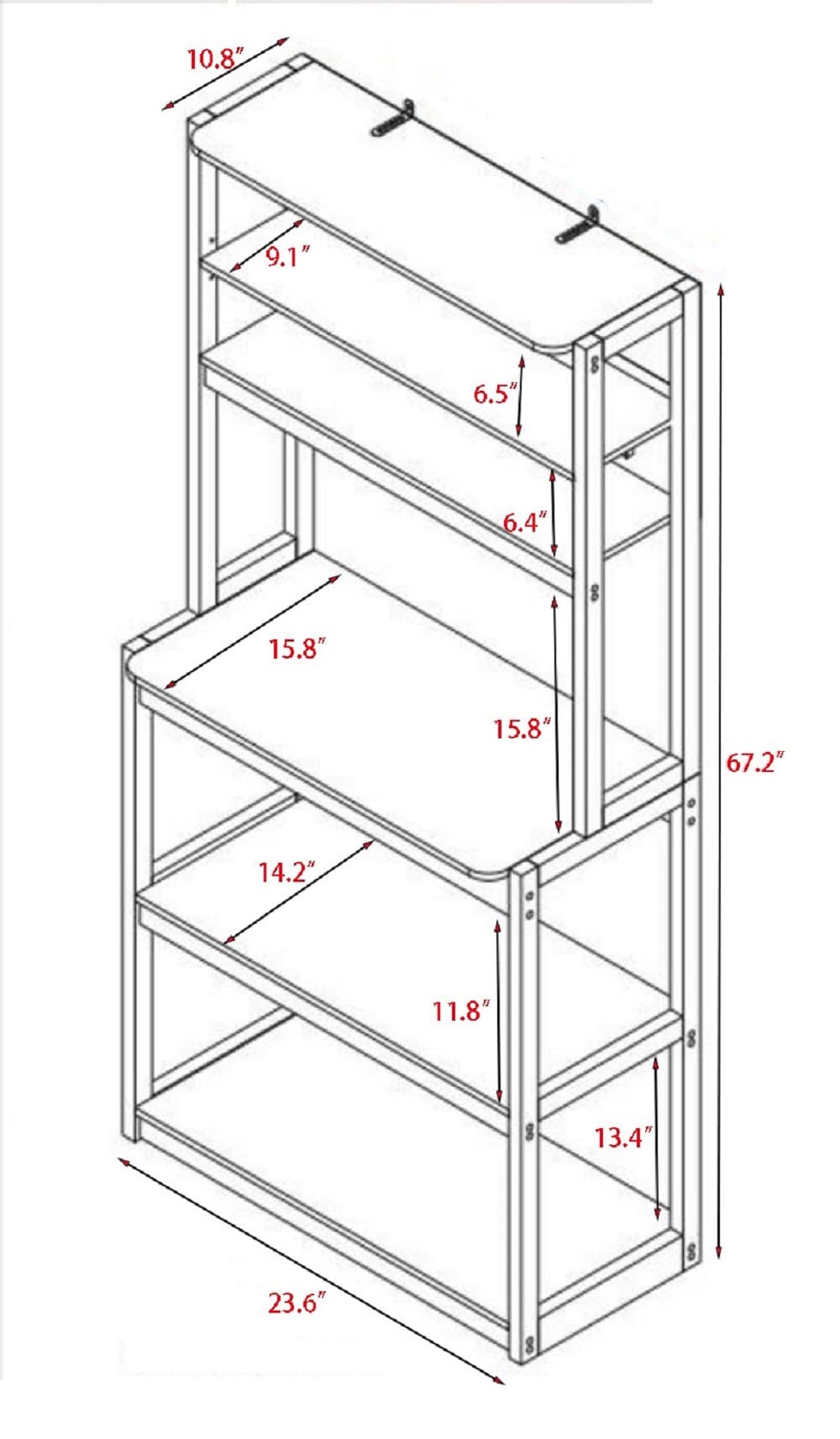 10.8″

9.1″

6.5″

6.4″

15.8″

15.8″

67.2″

14.2″

11.8″

13.4″

23.6″