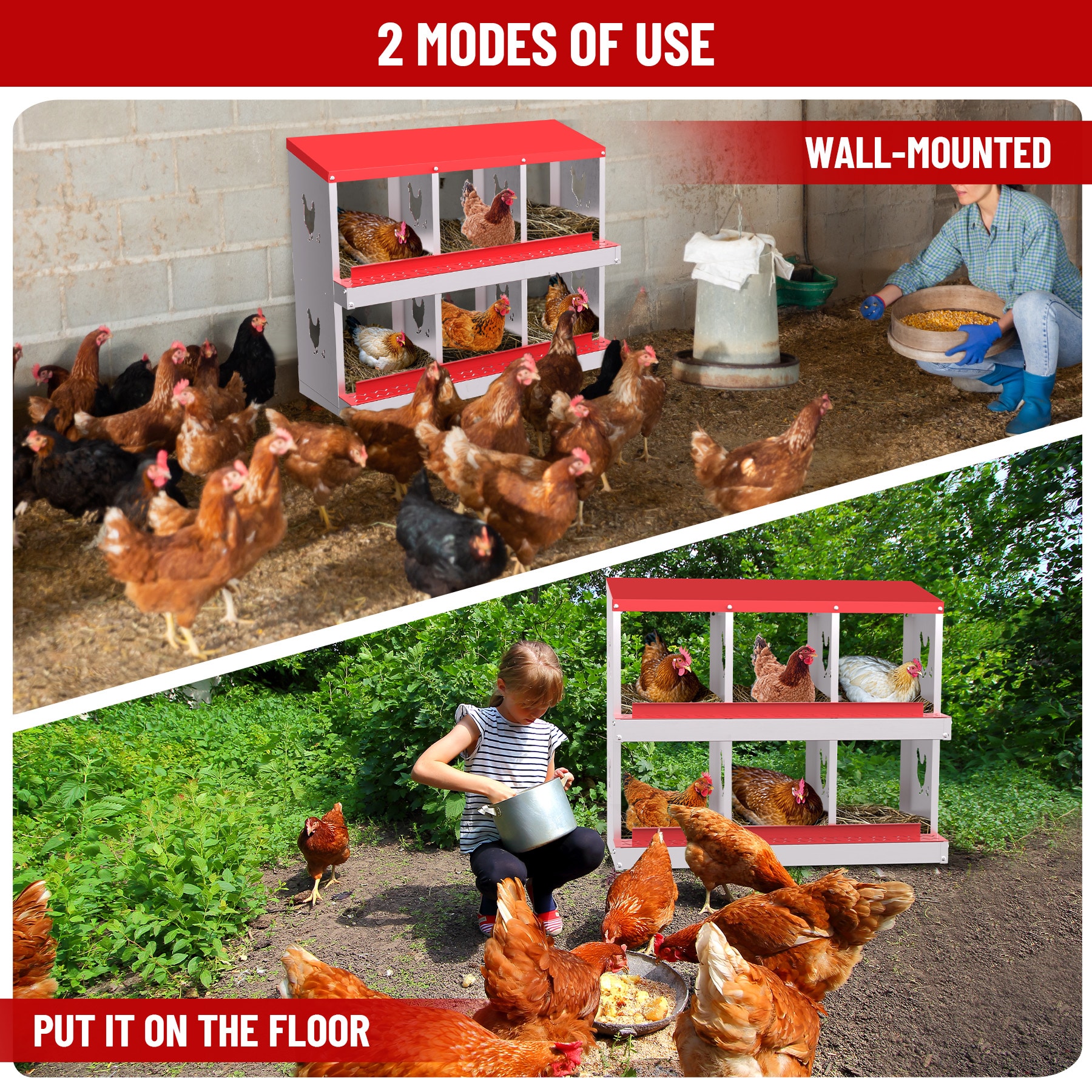 2 MODES OF USE

WALL-MOUNTED

PUT IT ON THE FLOOR