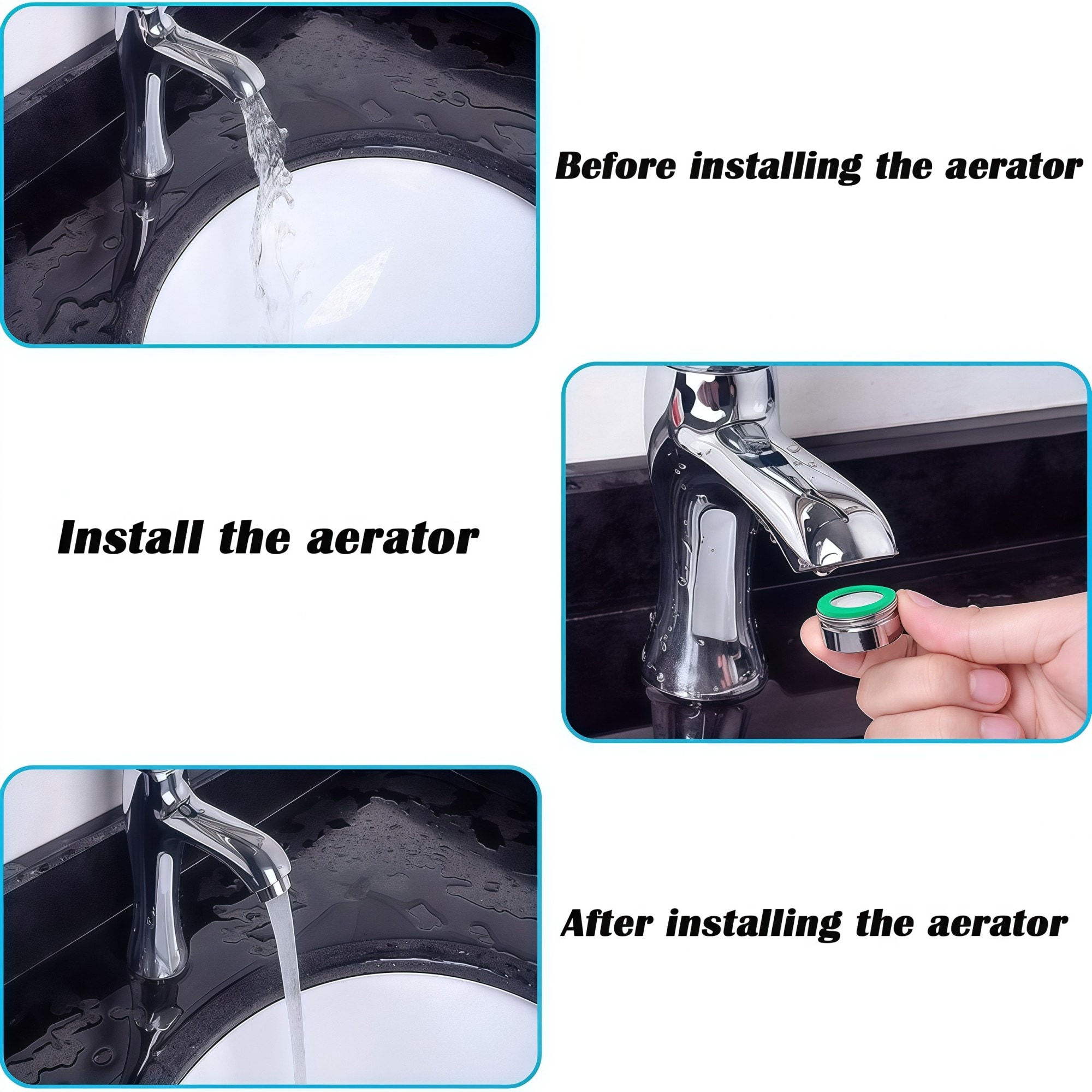 Before installing the aerator

Install the aerator

After installing the aerator