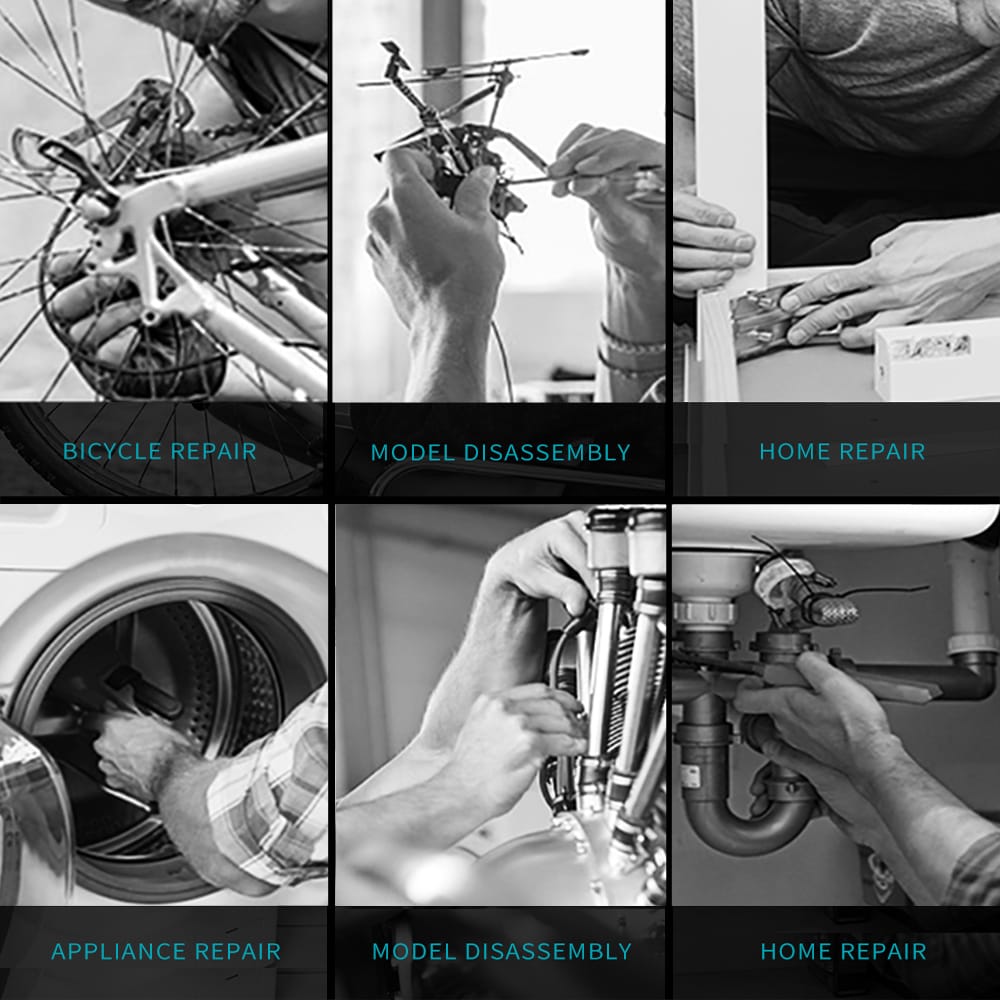 BICYCLE REPAIR

MODEL DISASSEMBLY

HOME REPAIR

APPLIANCE REPAIR

MODEL DISASSEMBLY

HOME REPAIR