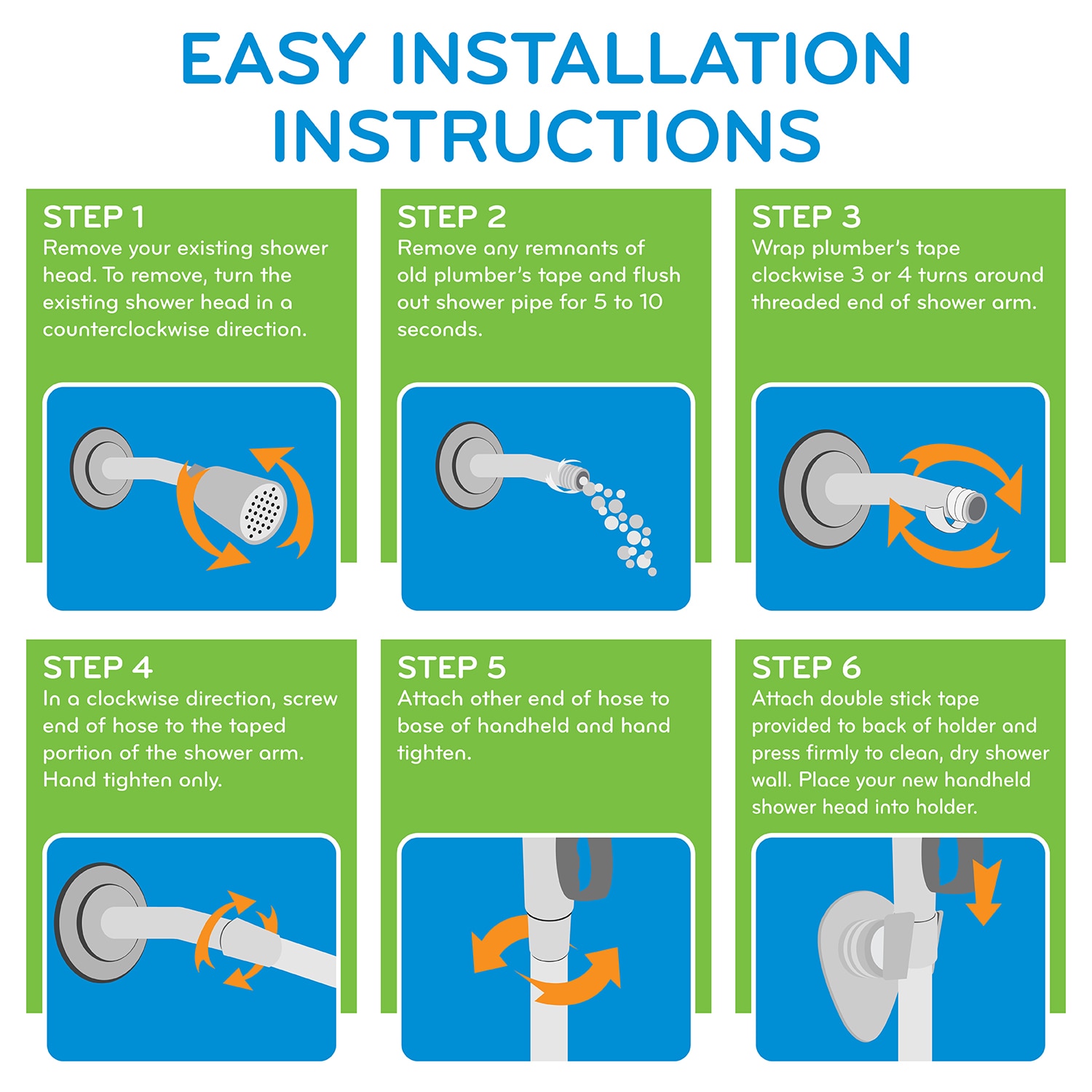 EASY INSTALLATION INSTRUCTIONS

STEP 1
Remove your existing shower head. To remove, turn the existing shower head in a counterclockwise direction.

STEP 2
Remove any remnants of old plumber's tape and flush out shower pipe for 5 to 10 seconds.

STEP 3
Wrap plumber's tape clockwise 3 or 4 turns around threaded end of shower arm.

STEP 4
In a clockwise direction, screw end of hose to the taped portion of the shower arm. Hand tighten only.

STEP 5
Attach other end of hose to base of handheld and hand tighten.

STEP 6
Attach double stick tape provided to back of holder and press firmly to clean, dry shower wall. Place your new handheld shower head into holder.