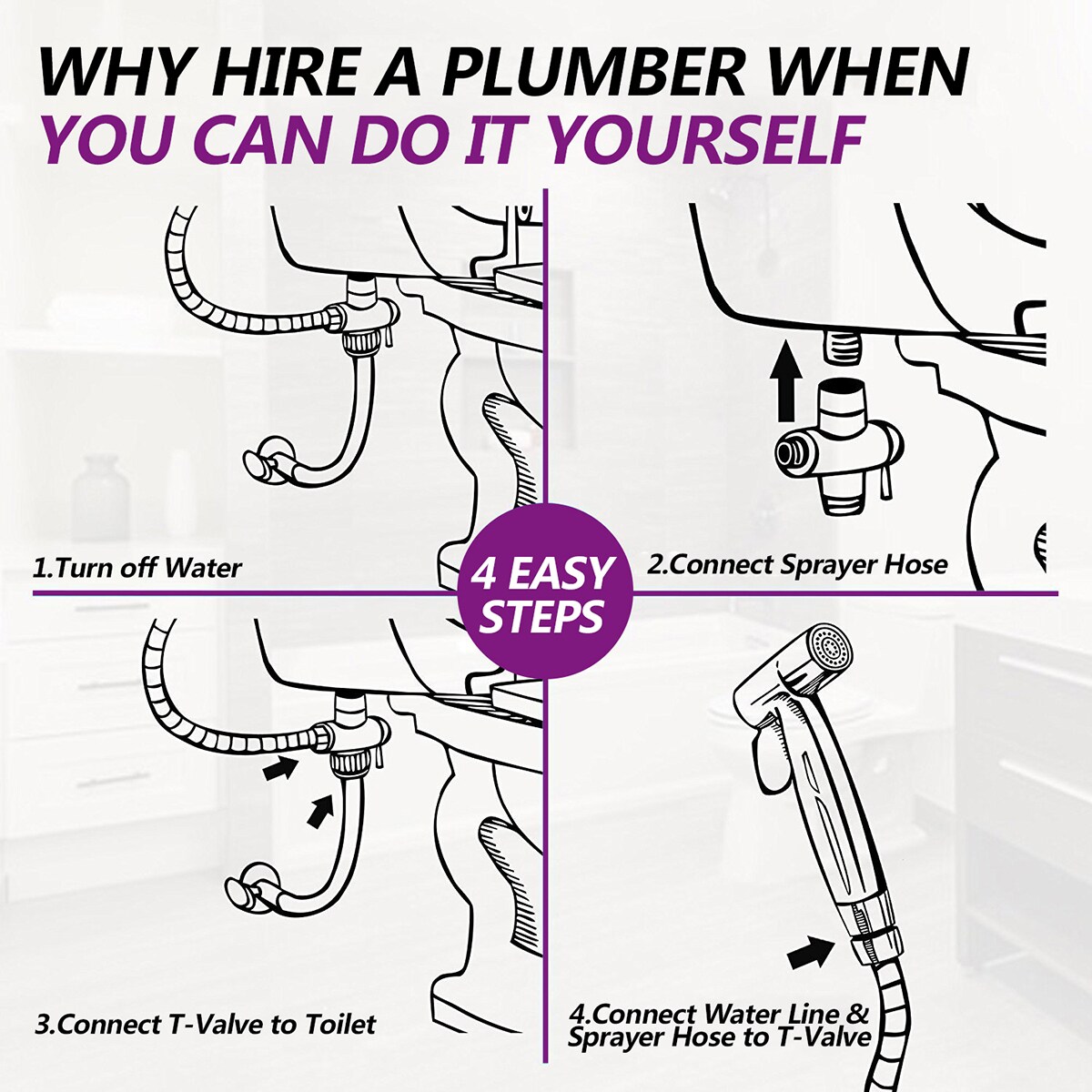 WHY HIRE A PLUMBER WHEN
YOU CAN DO IT YOURSELF

1.Turn off Water

4 EASY STEPS

2.Connect Sprayer Hose

3.Connect T-Valve to Toilet

4.Connect Water Line & Sprayer Hose to T-Valve