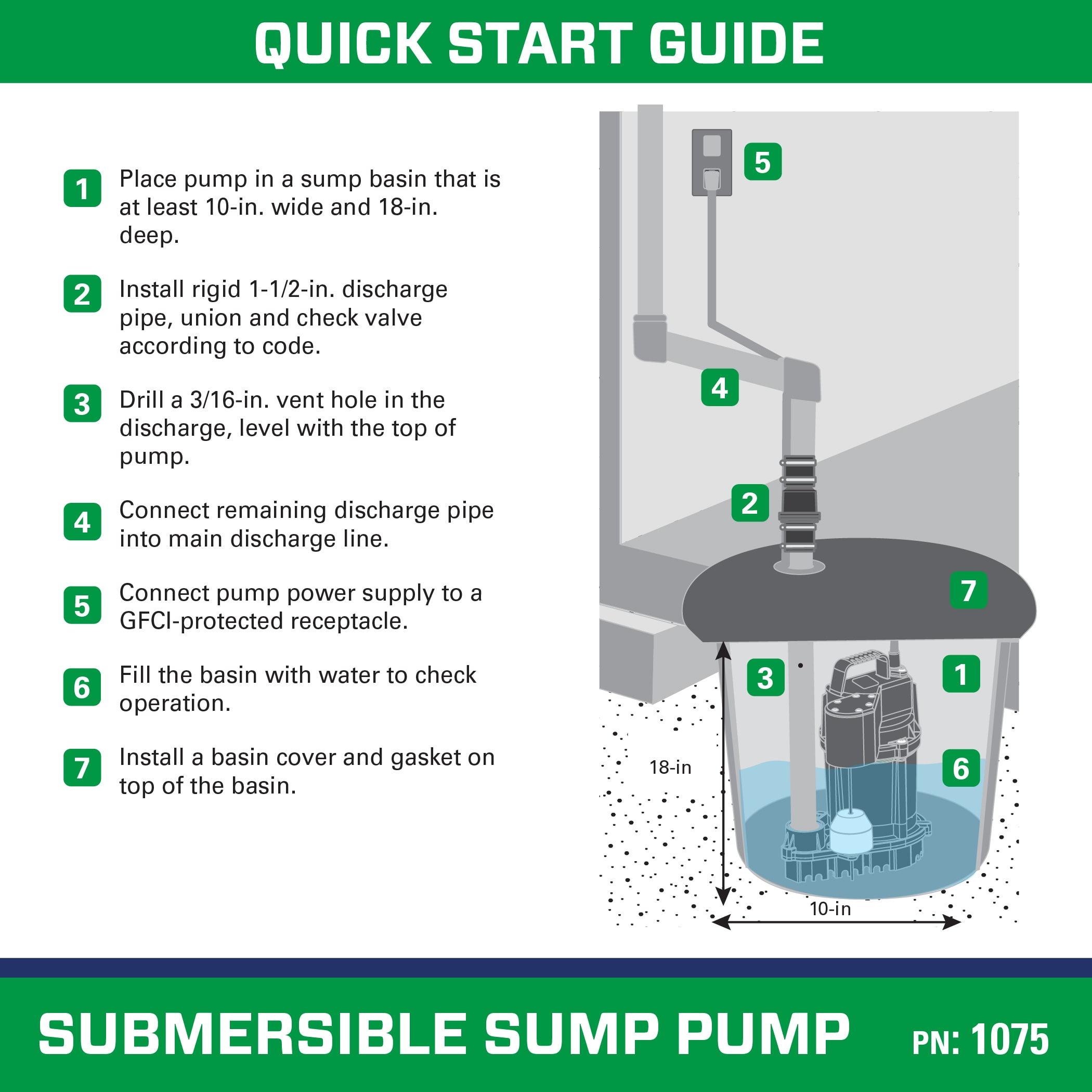 QUICK START GUIDE

1 Place pump in a sump basin that is at least 10-in. wide and 18-in. deep.

2 Install rigid 1-1/2-in. discharge pipe, union and check valve according to code.

3 Drill a 3/16-in. vent hole in the discharge, level with the top of pump.

4 Connect remaining discharge pipe into main discharge line.

5 Connect pump power supply to a GFCI-protected receptacle.

6 Fill the basin with water to check operation.

7 Install a basin cover and gasket on top of the basin.

5

4

2

7

3

1

6

18-in

10-in

SUBMERSIBLE SUMP PUMP PN: 1075