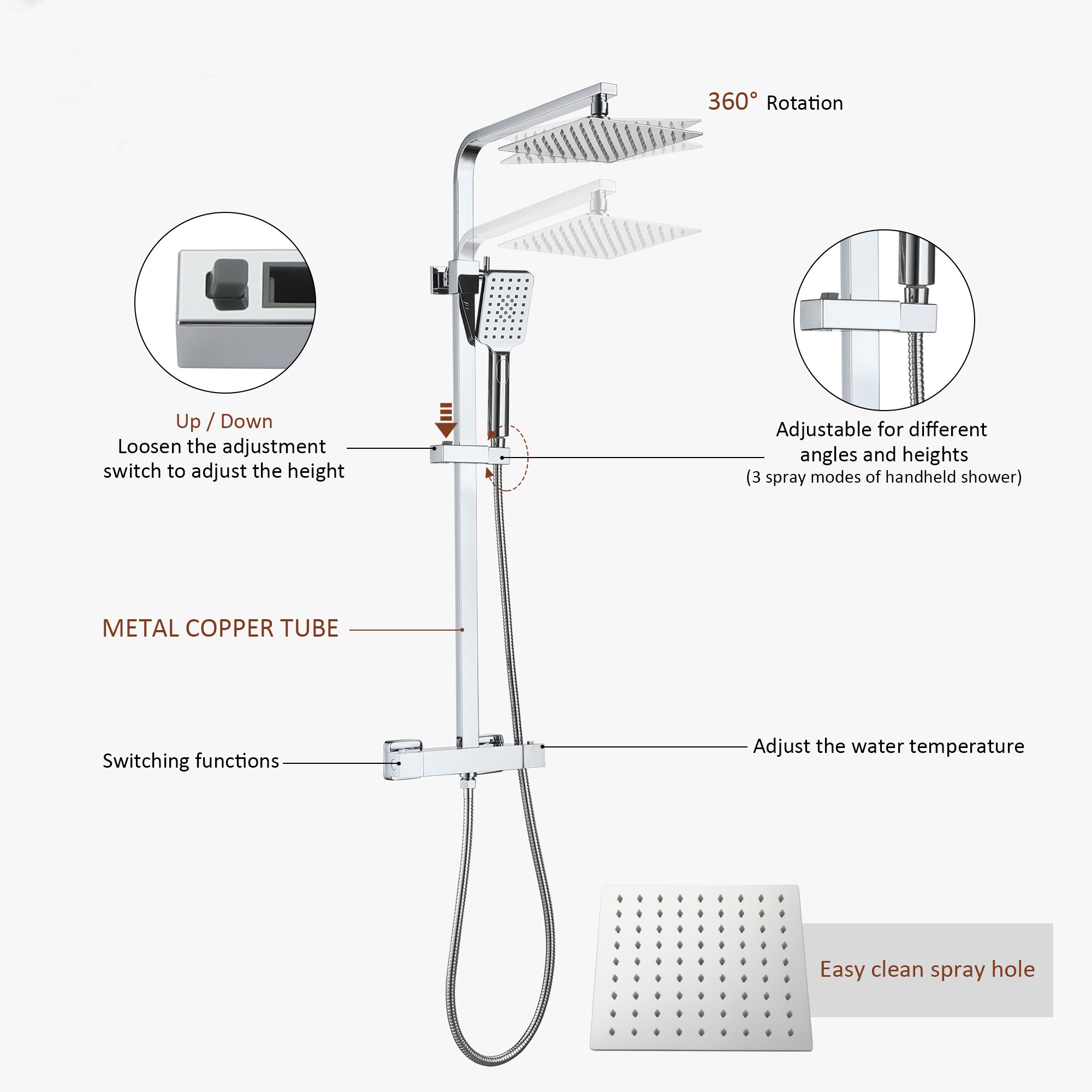 360° Rotation

Up / Down
Loosen the adjustment switch to adjust the height

Adjustable for different angles and heights
(3 spray modes of handheld shower)

METAL COPPER TUBE

Switching functions

Adjust the water temperature

Easy clean spray hole