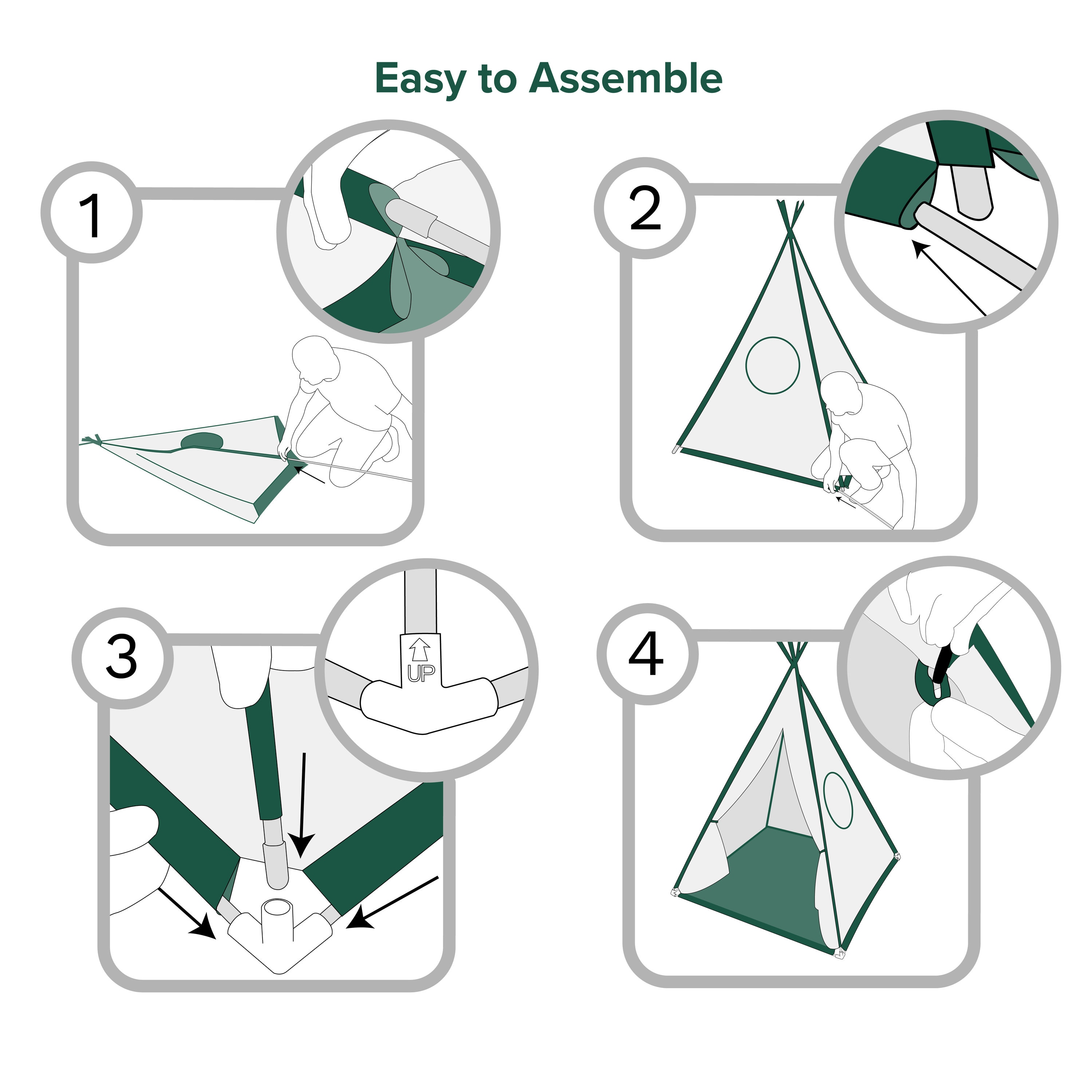 Easy to Assemble

1

2

3

UP

4