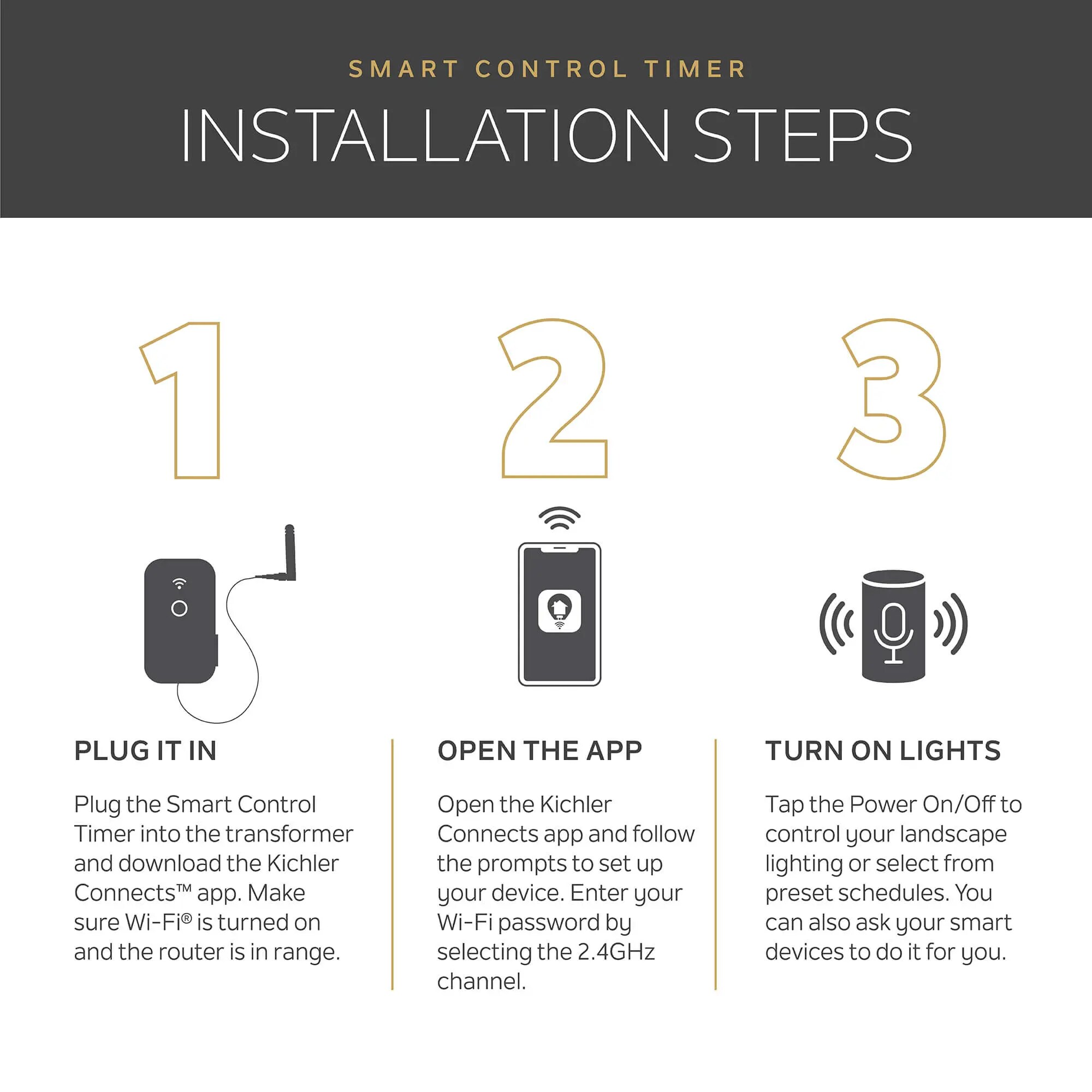 SMART CONTROL TIMER

INSTALLATION STEPS

1

PLUG IT IN

Plug the Smart Control Timer into the transformer and download the Kichler Connects™ app. Make sure Wi-Fi® is turned on and the router is in range.

2

OPEN THE APP

Open the Kichler Connects app and follow the prompts to set up your device. Enter your Wi-Fi password by selecting the 2.4GHz channel.

3

TURN ON LIGHTS

Tap the Power On/Off to control your landscape lighting or select from preset schedules. You can also ask your smart devices to do it for you.