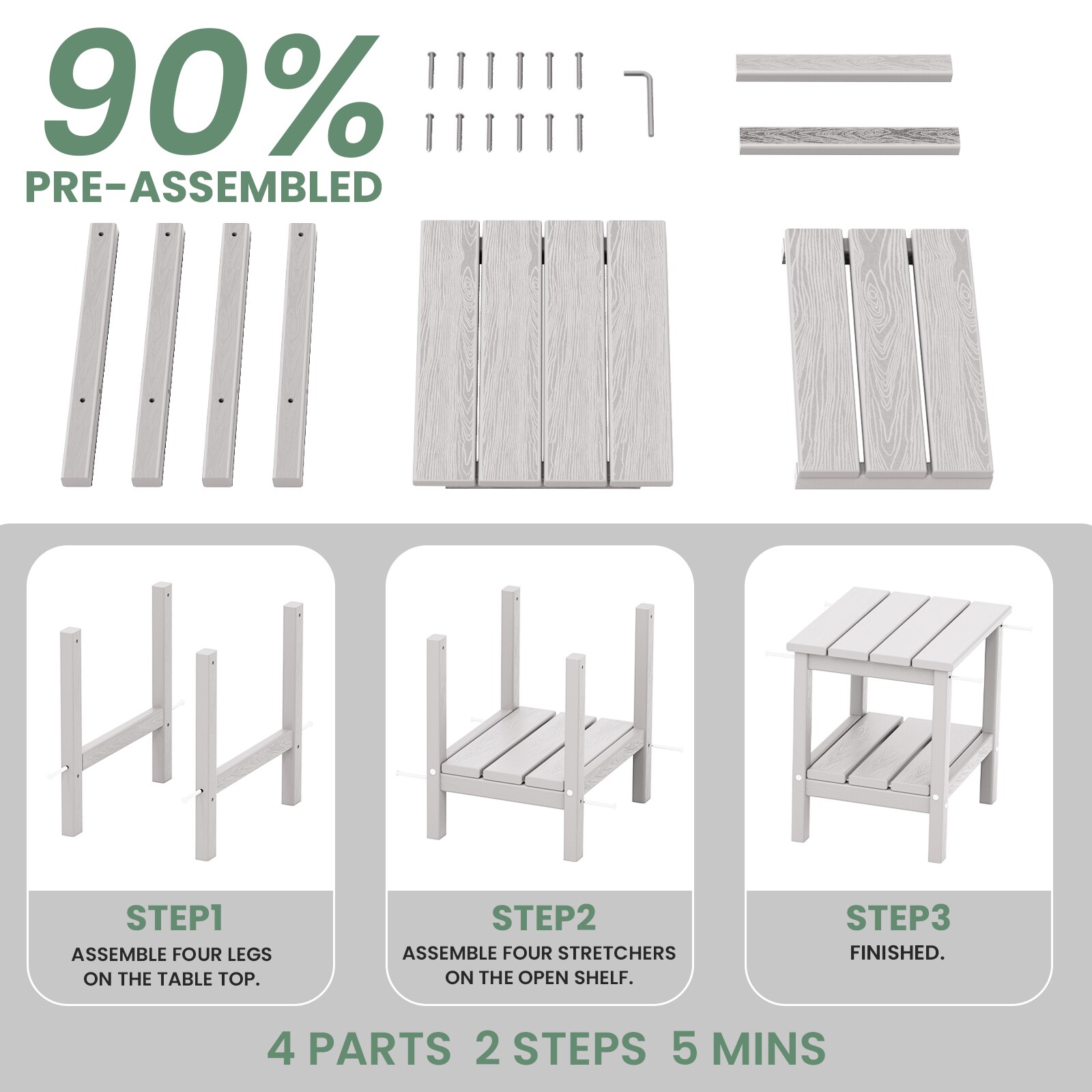 90%
PRE-ASSEMBLED

STEP1
ASSEMBLE FOUR LEGS ON THE TABLE TOP.

STEP2
ASSEMBLE FOUR STRETCHERS ON THE OPEN SHELF.

STEP3
FINISHED.

4 PARTS 2 STEPS 5 MINS