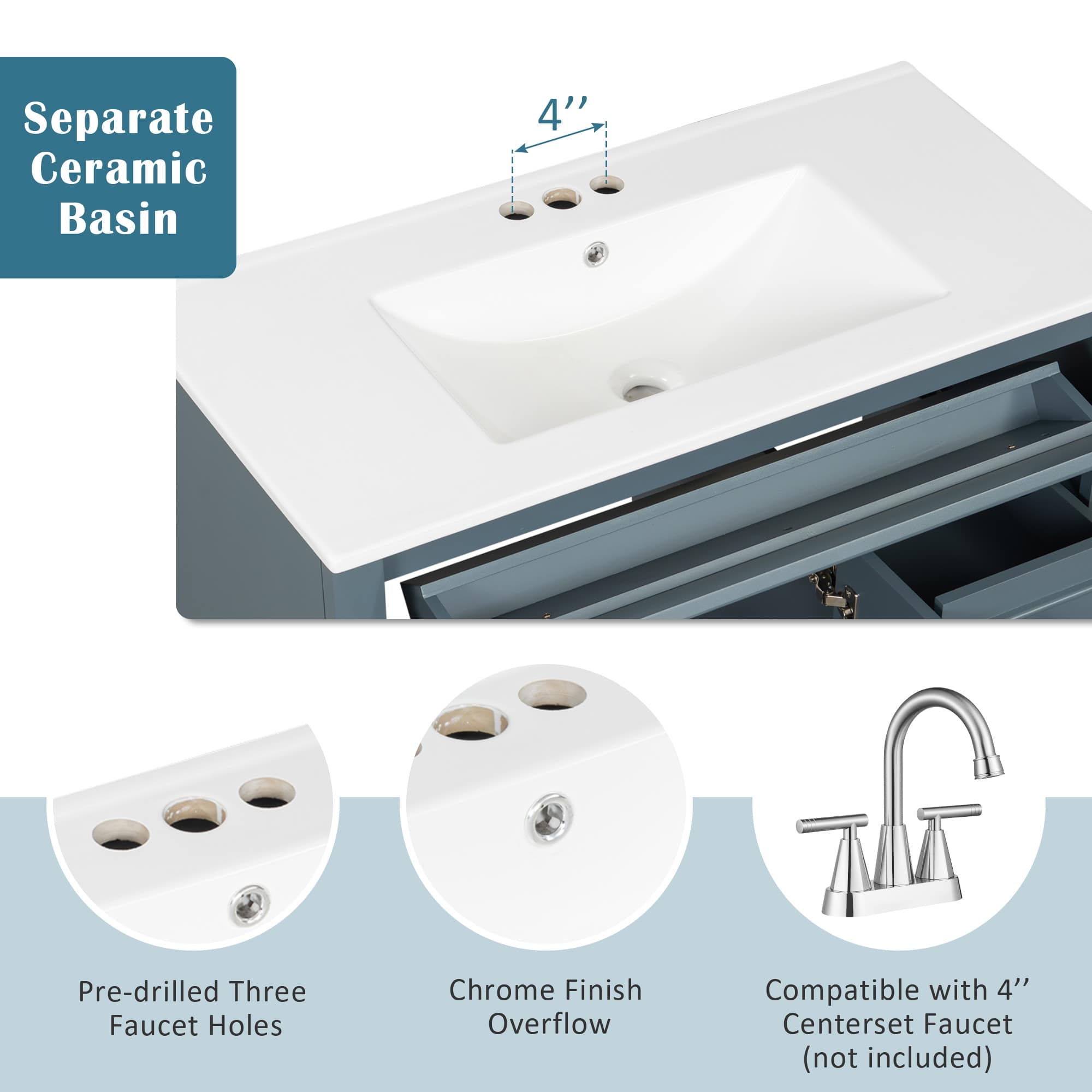 Separate Ceramic Basin

4’’

Pre-drilled Three Faucet Holes

Chrome Finish Overflow

Compatible with 4’’ Centerset Faucet (not included)