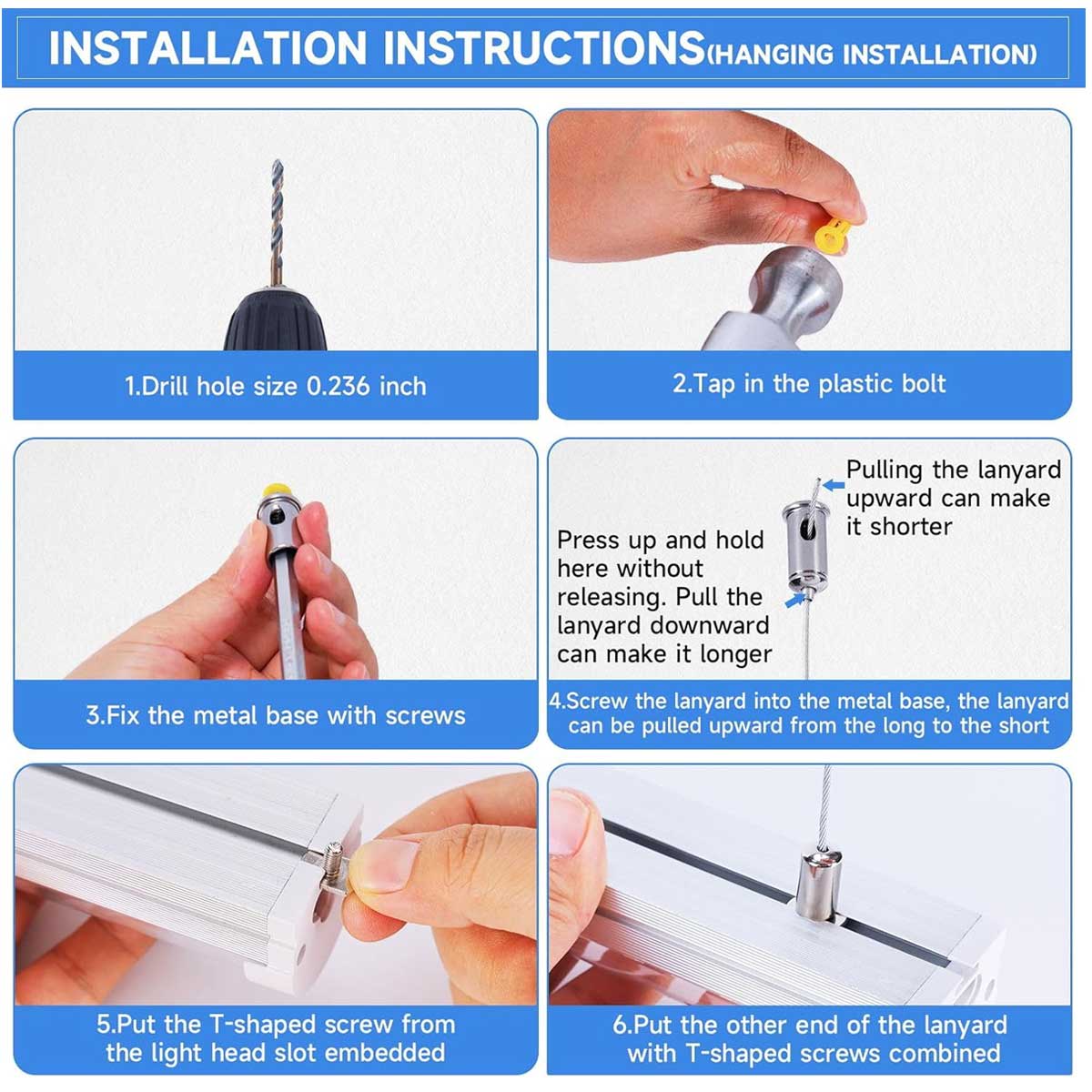 INSTALLATION INSTRUCTIONS(HANGING INSTALLATION)

1.Drill hole size 0.236 inch

2.Tap in the plastic bolt

3.Fix the metal base with screws

Pulling the lanyard upward can make it shorter

Press up and hold here without releasing. Pull the lanyard downward can make it longer

4.Screw the lanyard into the metal base, the lanyard can be pulled upward from the long to the short

5.Put the T-shaped screw from the light head slot embedded

6.Put the other end of the lanyard with T-shaped screws combined