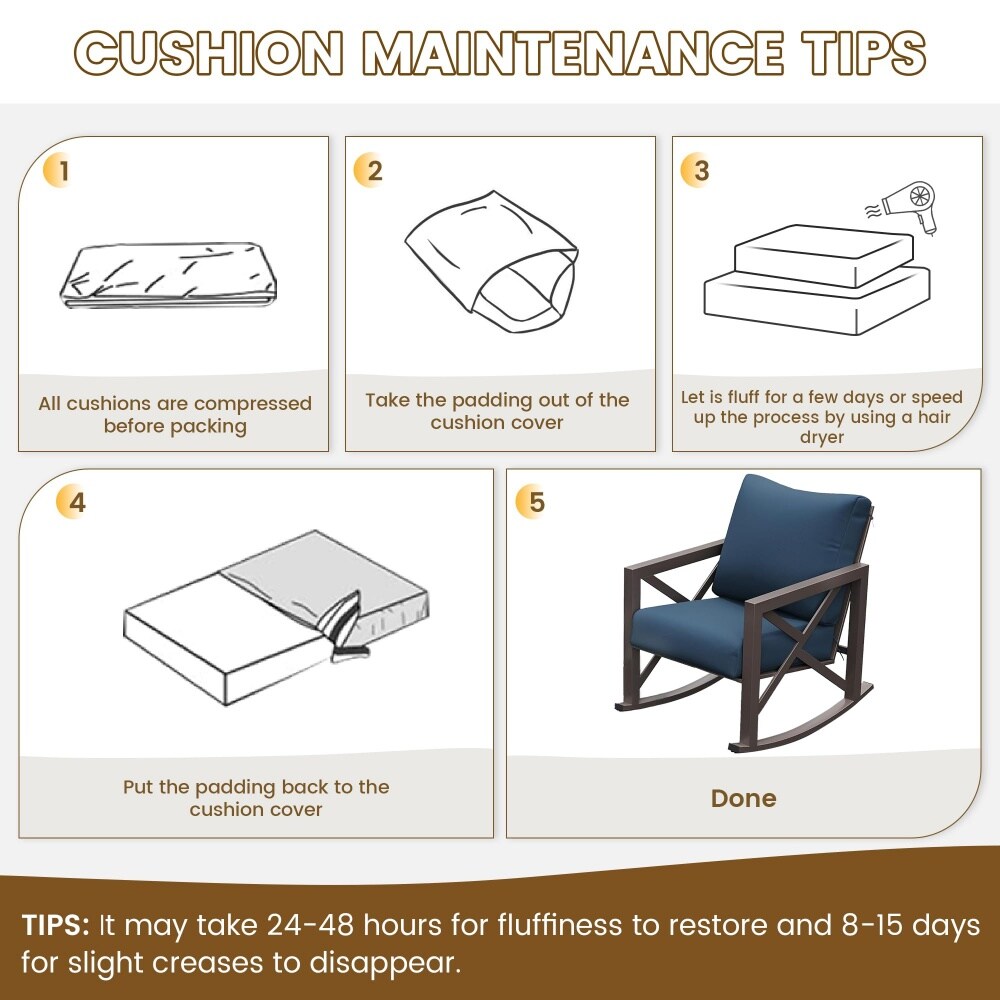 CUSHION MAINTENANCE TIPS

1

All cushions are compressed before packing

2

Take the padding out of the cushion cover

3

Let is fluff for a few days or speed up the process by using a hair dryer

4

Put the padding back to the cushion cover

5

Done

TIPS: It may take 24-48 hours for fluffiness to restore and 8-15 days for slight creases to disappear.