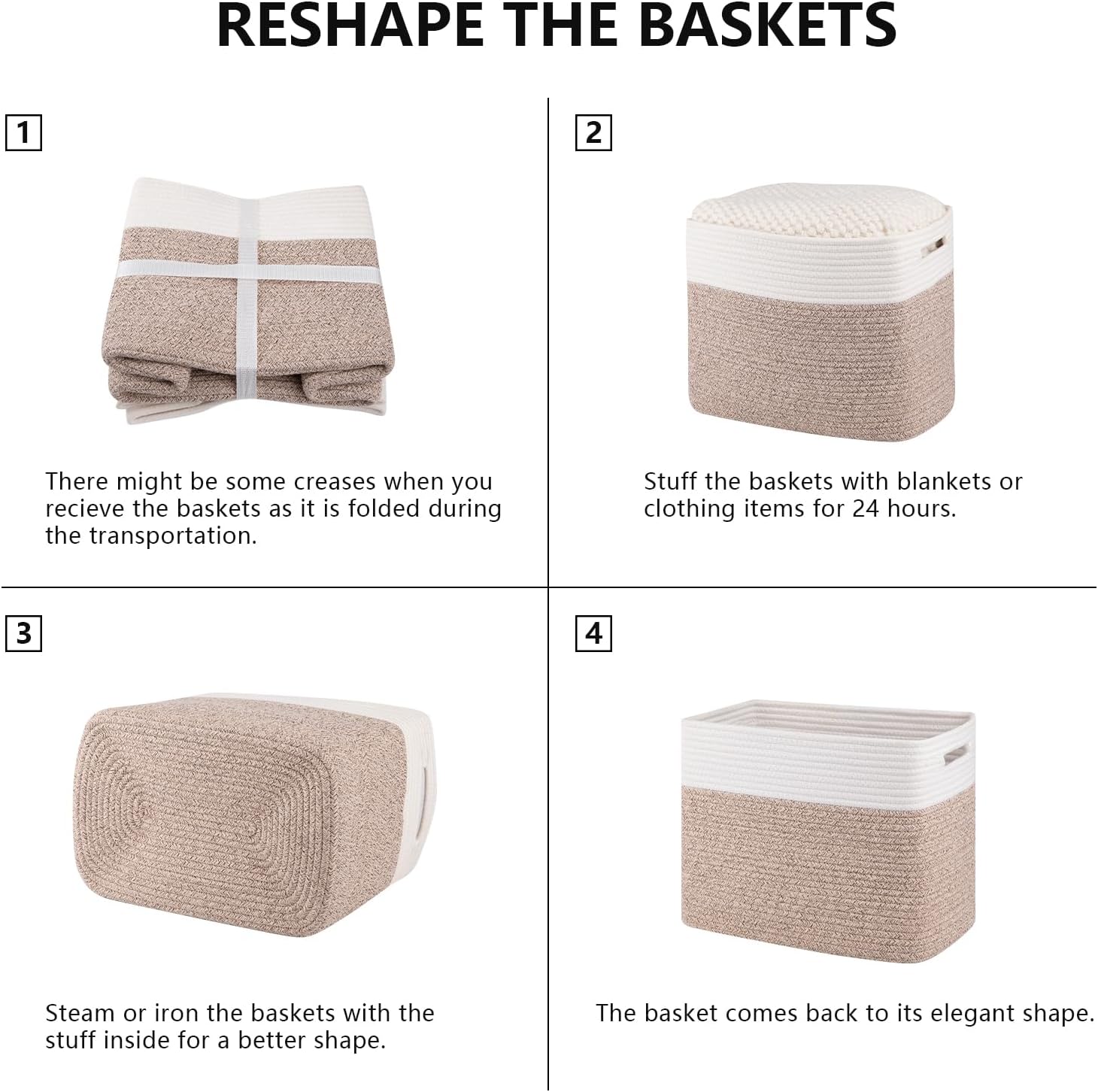 RESHAPE THE BASKETS

1

There might be some creases when you recieve the baskets as it is folded during the transportation.

2

Stuff the baskets with blankets or clothing items for 24 hours.

3

Steam or iron the baskets with the stuff inside for a better shape.

4

The basket comes back to its elegant shape.