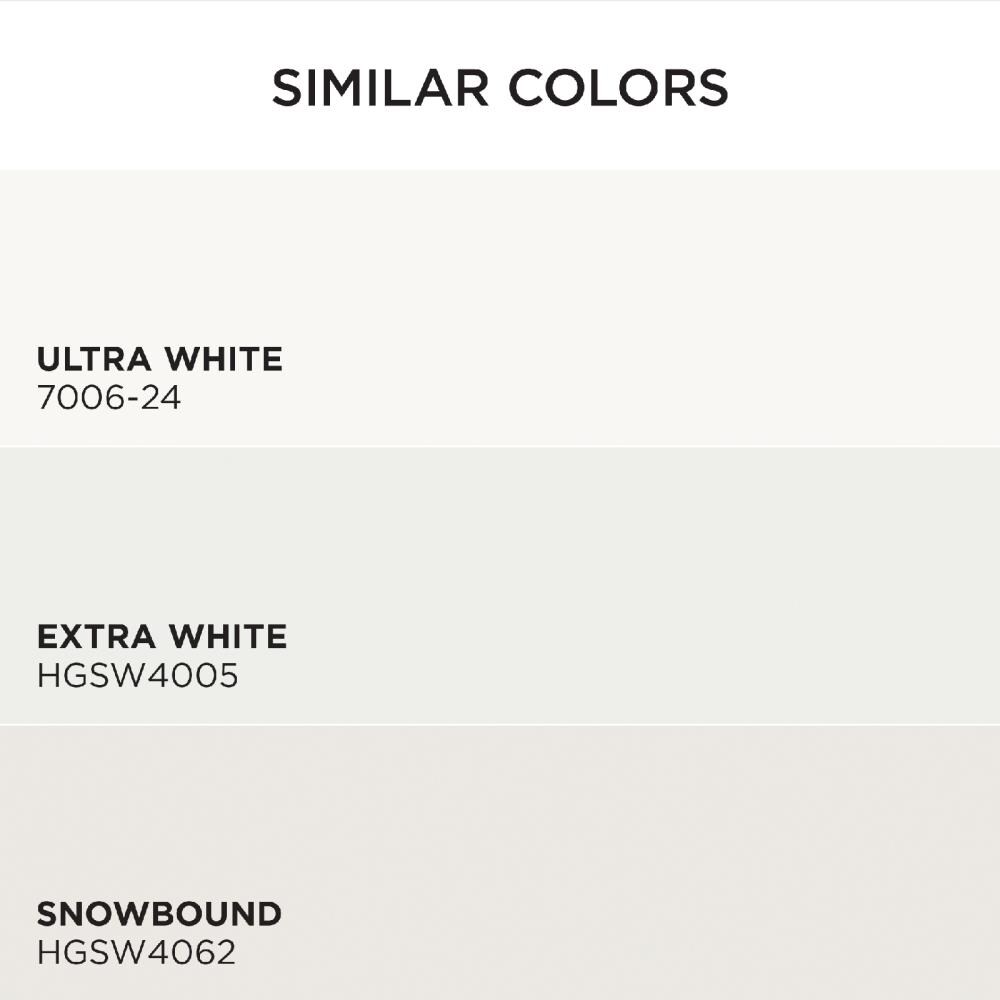 SIMILAR COLORS

ULTRA WHITE
7006-24

EXTRA WHITE
HGSW4005

SNOWBOUND
HGSW4062