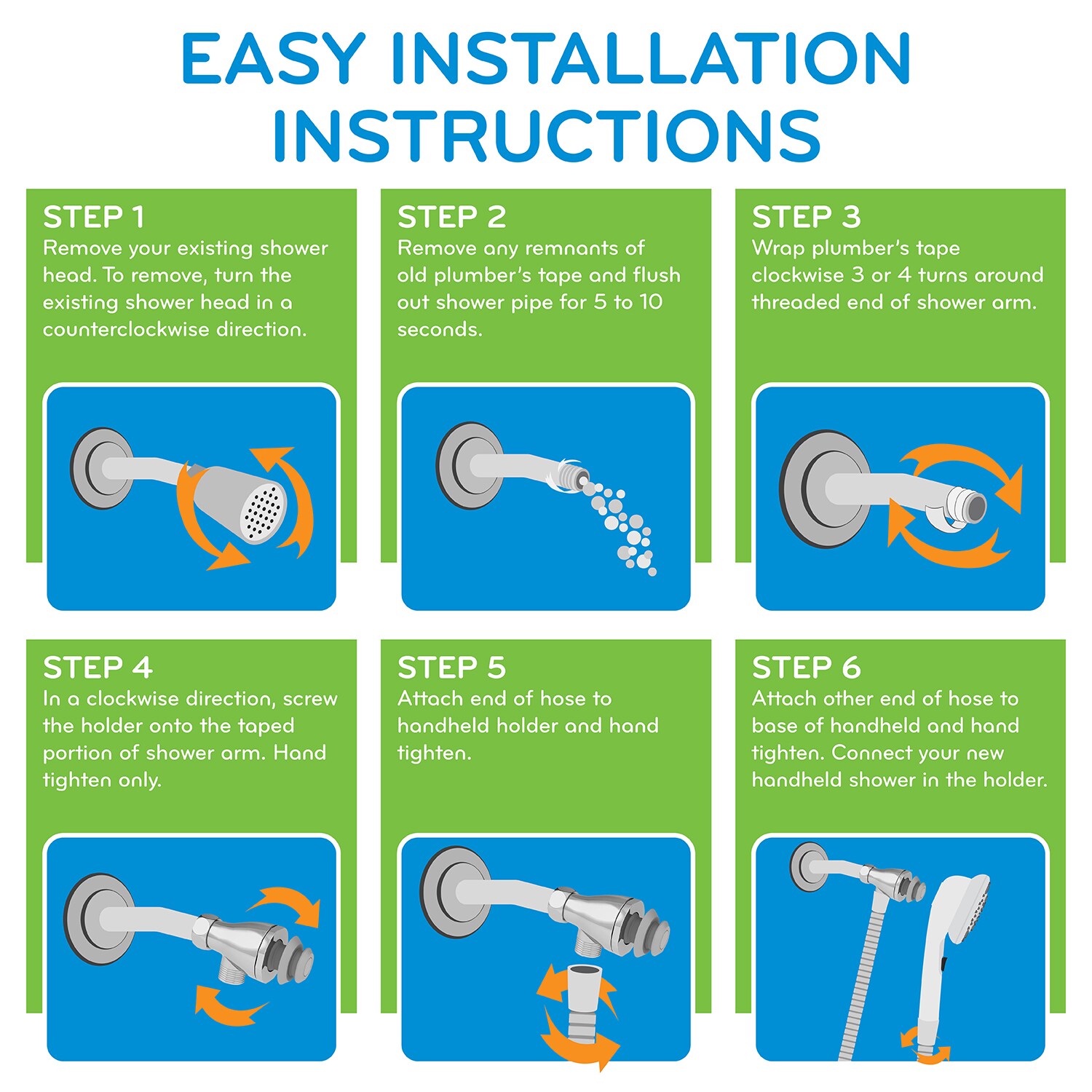 EASY INSTALLATION INSTRUCTIONS

STEP 1
Remove your existing shower head. To remove, turn the existing shower head in a counterclockwise direction.

STEP 2
Remove any remnants of old plumber's tape and flush out shower pipe for 5 to 10 seconds.

STEP 3
Wrap plumber's tape clockwise 3 or 4 turns around threaded end of shower arm.

STEP 4
In a clockwise direction, screw the holder onto the taped portion of shower arm. Hand tighten only.

STEP 5
Attach end of hose to handheld holder and hand tighten.

STEP 6
Attach other end of hose to base of handheld and hand tighten. Connect your new handheld shower in the holder.