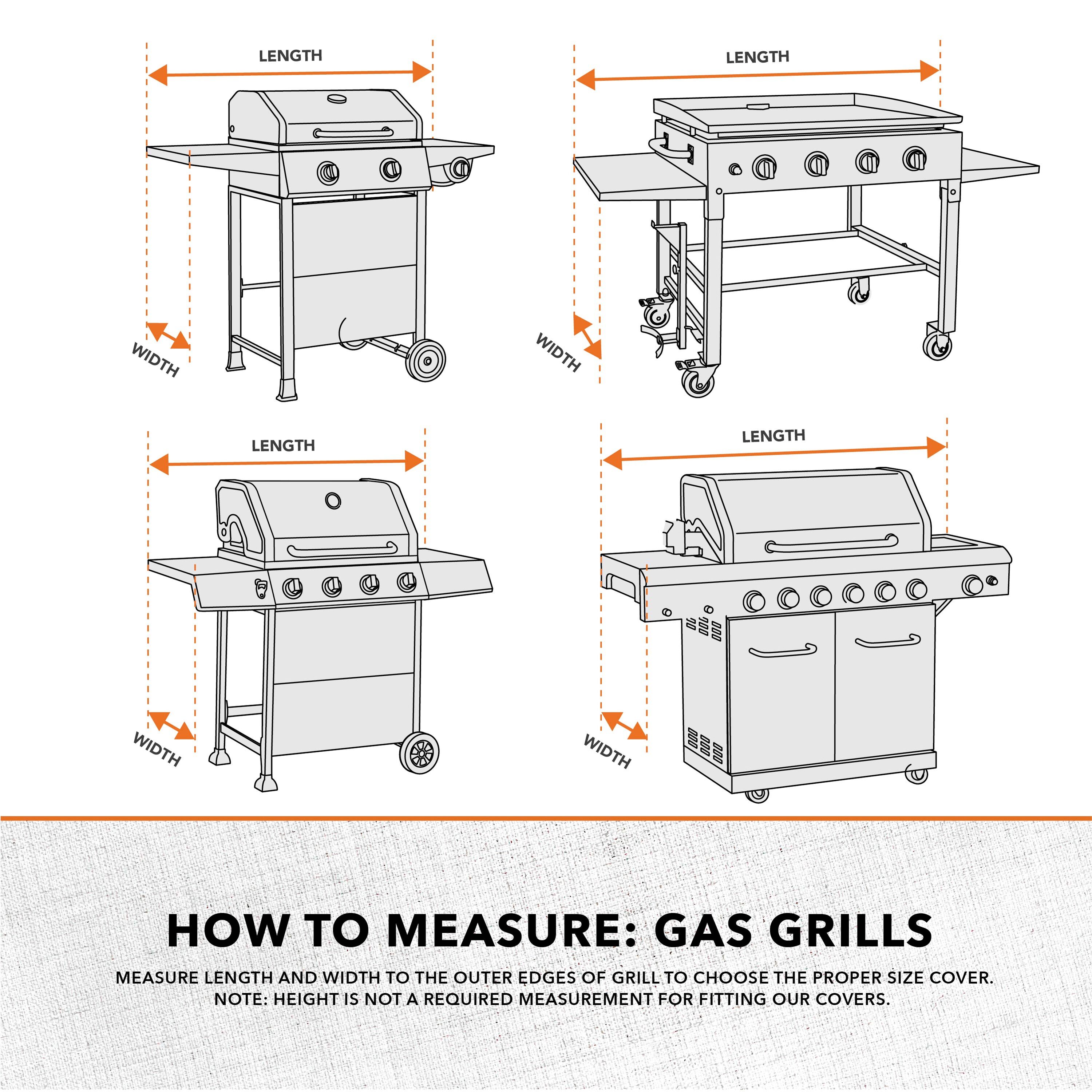 LENGTH

WIDTH

LENGTH

WIDTH

LENGTH

WIDTH

LENGTH

WIDTH

HOW TO MEASURE: GAS GRILLS

MEASURE LENGTH AND WIDTH TO THE OUTER EDGES OF GRILL TO CHOOSE THE PROPER SIZE COVER.
NOTE: HEIGHT IS NOT A REQUIRED MEASUREMENT FOR FITTING OUR COVERS.