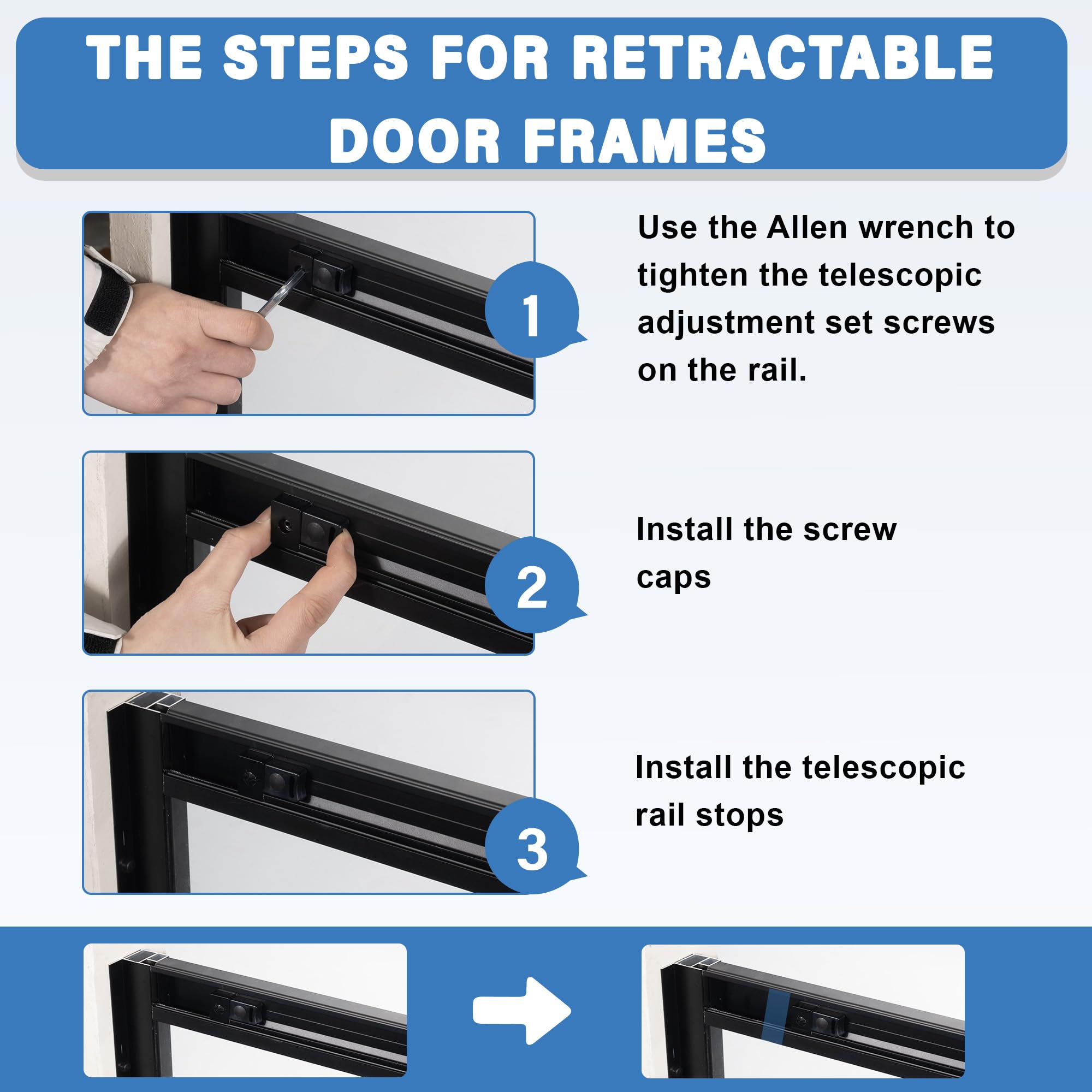 THE STEPS FOR RETRACTABLE DOOR FRAMES

1

Use the Allen wrench to tighten the telescopic adjustment set screws on the rail.

2

Install the screw caps

3

Install the telescopic rail stops