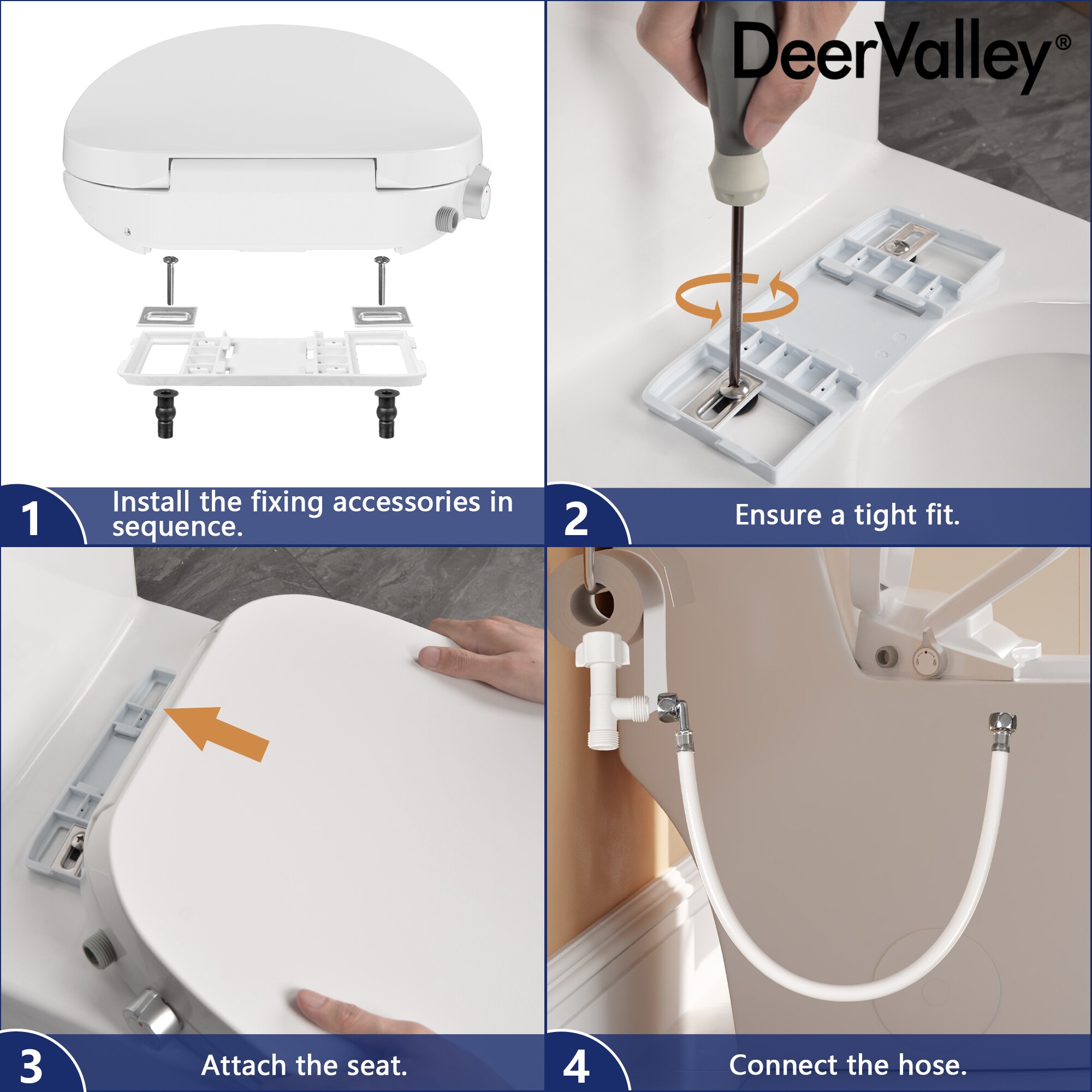 DeerValley®

1 Install the fixing accessories in sequence.

2 Ensure a tight fit.

3 Attach the seat.

4 Connect the hose.