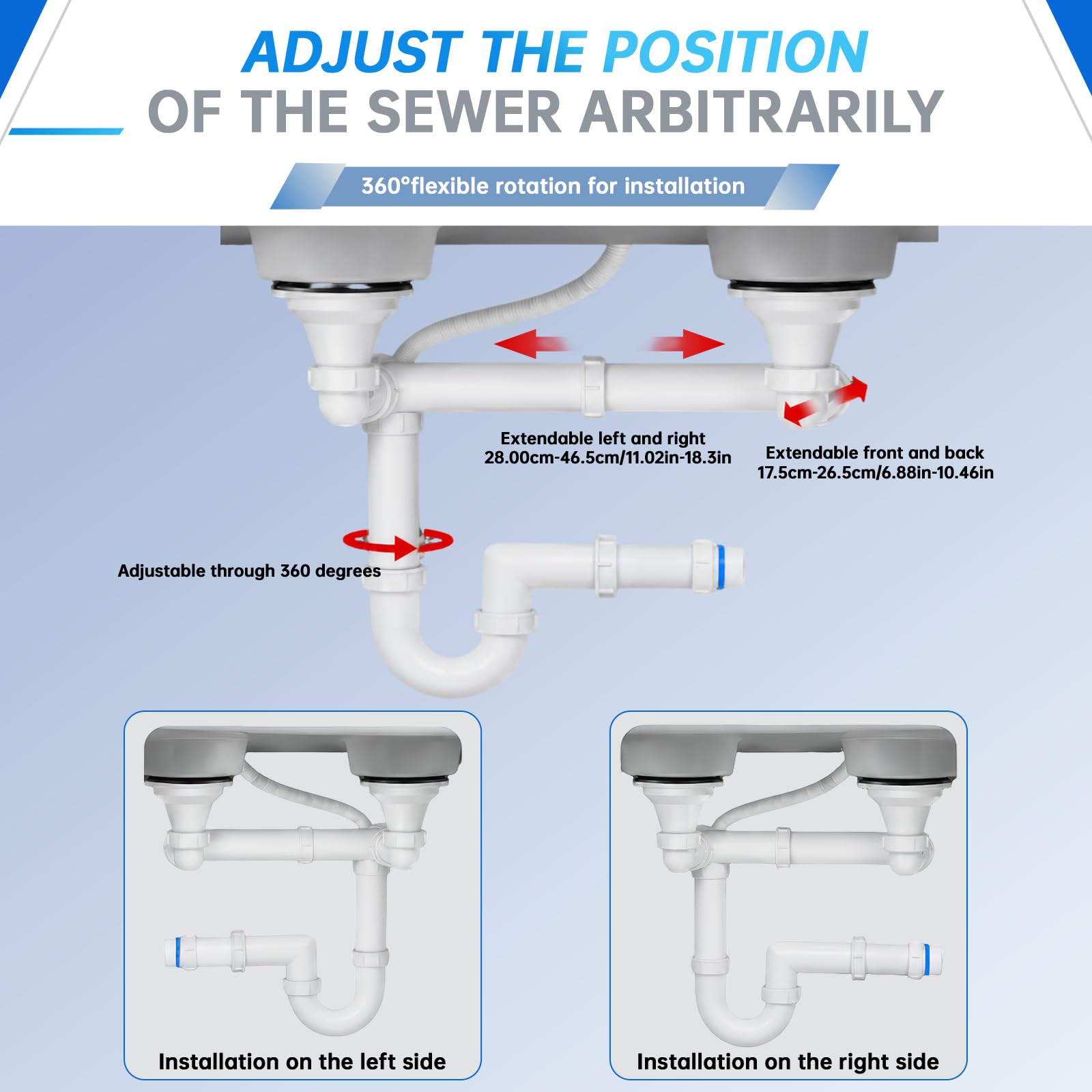 ADJUST THE POSITION
OF THE SEWER ARBITRARILY

360°flexible rotation for installation

Extendable left and right
28.00cm-46.5cm/11.02in-18.3in

Extendable front and back
17.5cm-26.5cm/6.88in-10.46in

Adjustable through 360 degrees

Installation on the left side

Installation on the right side