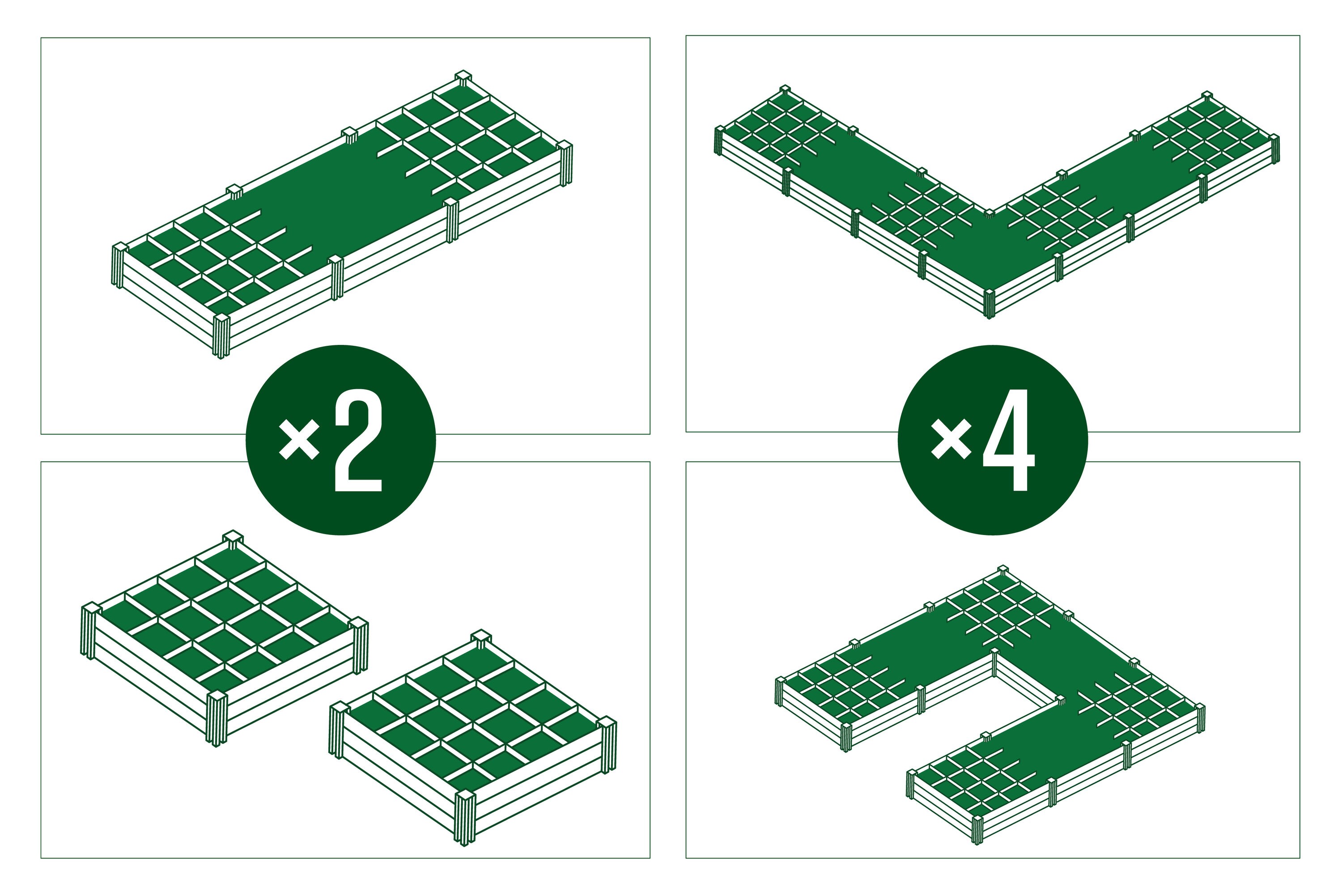 ×2

×4