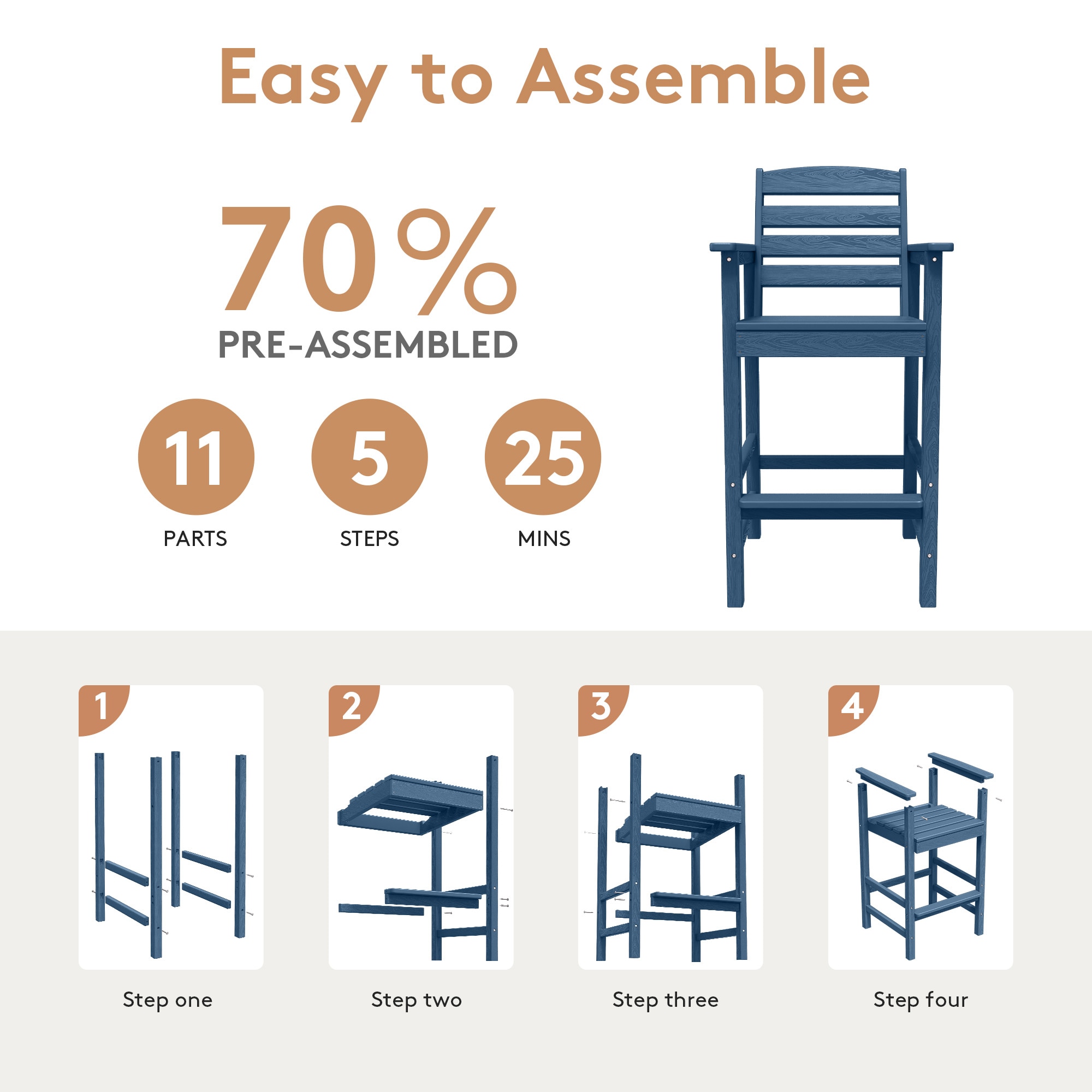 Easy to Assemble

70%
PRE-ASSEMBLED

11
PARTS

5
STEPS

25
MINS

1

Step one

2

Step two

3

Step three

4

Step four