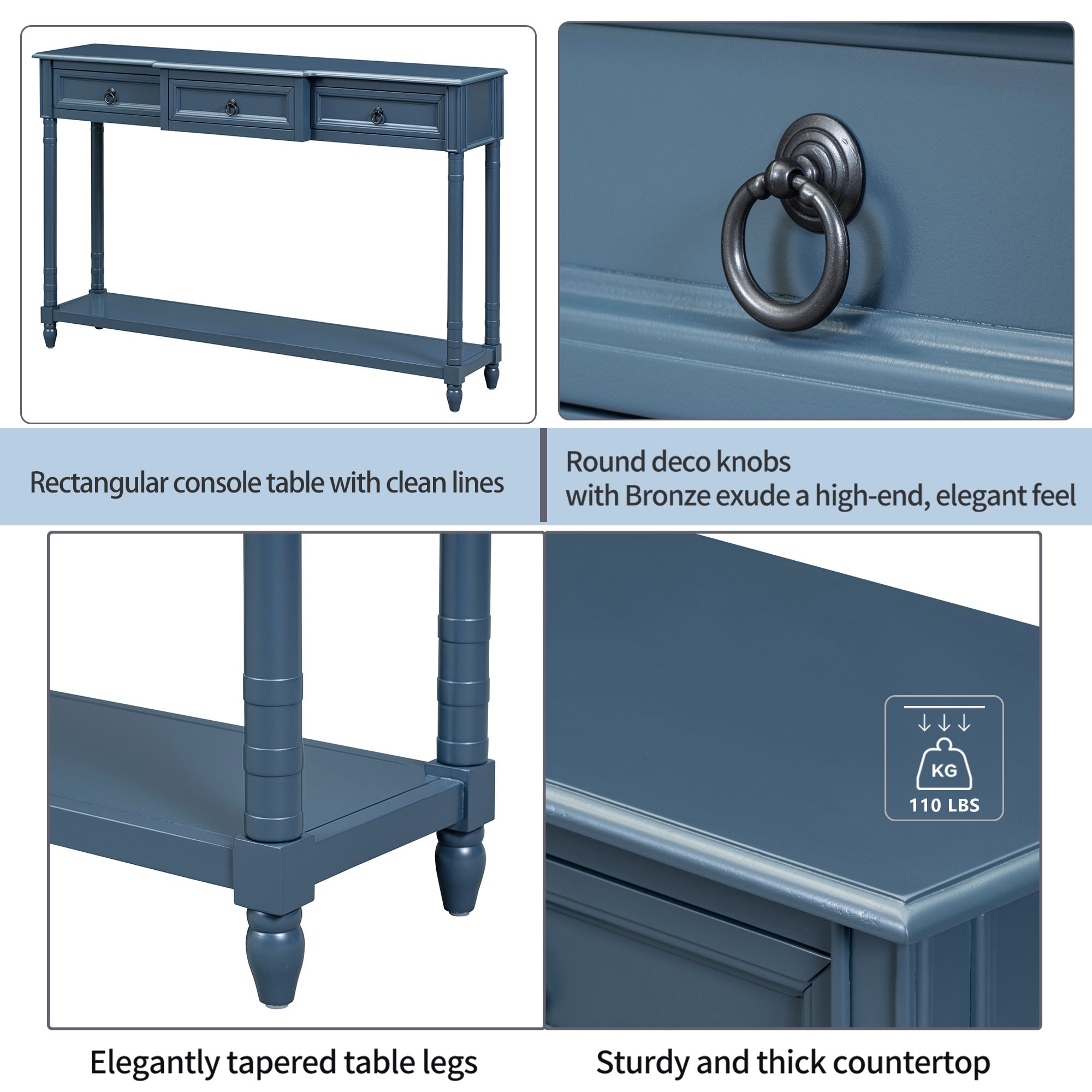 Rectangular console table with clean lines

Round deco knobs
with Bronze exude a high-end, elegant feel

KG
110 LBS

Elegantly tapered table legs

Sturdy and thick countertop