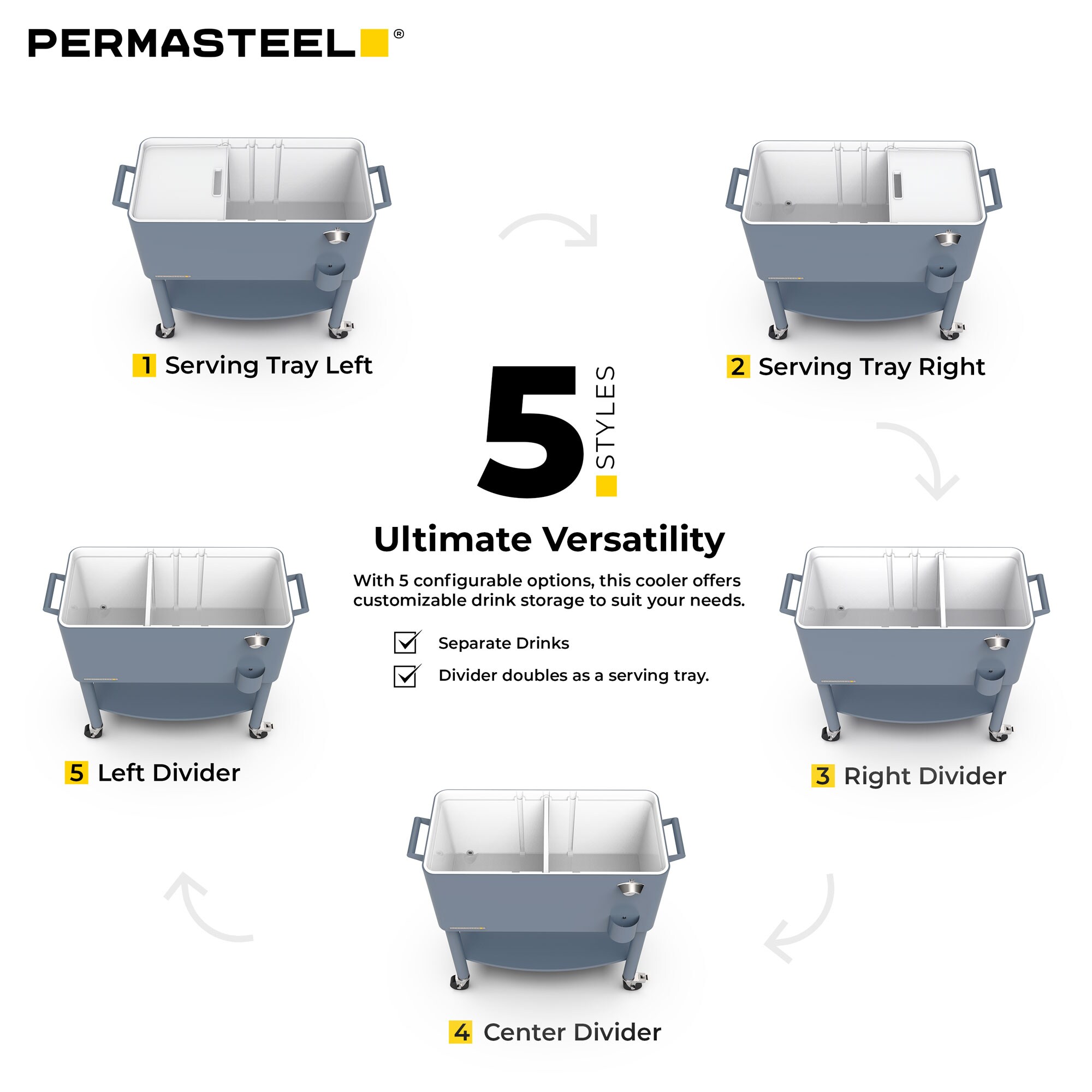 PERMASTEEL®

1 Serving Tray Left

2 Serving Tray Right

5 STYLES

Ultimate Versatility

With 5 configurable options, this cooler offers customizable drink storage to suit your needs.

Separate Drinks

Divider doubles as a serving tray.

5 Left Divider

3 Right Divider

4 Center Divider