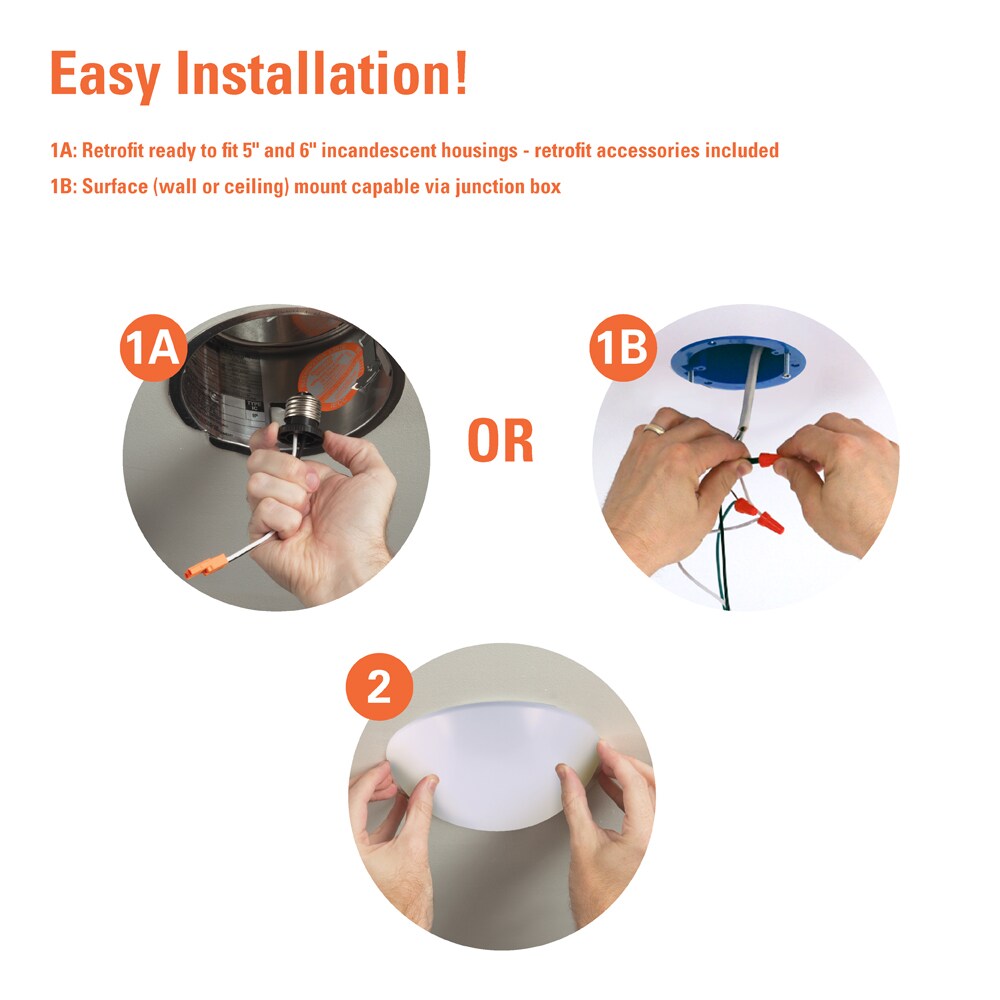 Easy Installation!

1A: Retrofit ready to fit 5" and 6" incandescent housings - retrofit accessories included

1B: Surface (wall or ceiling) mount capable via junction box

1A

OR

1B

2