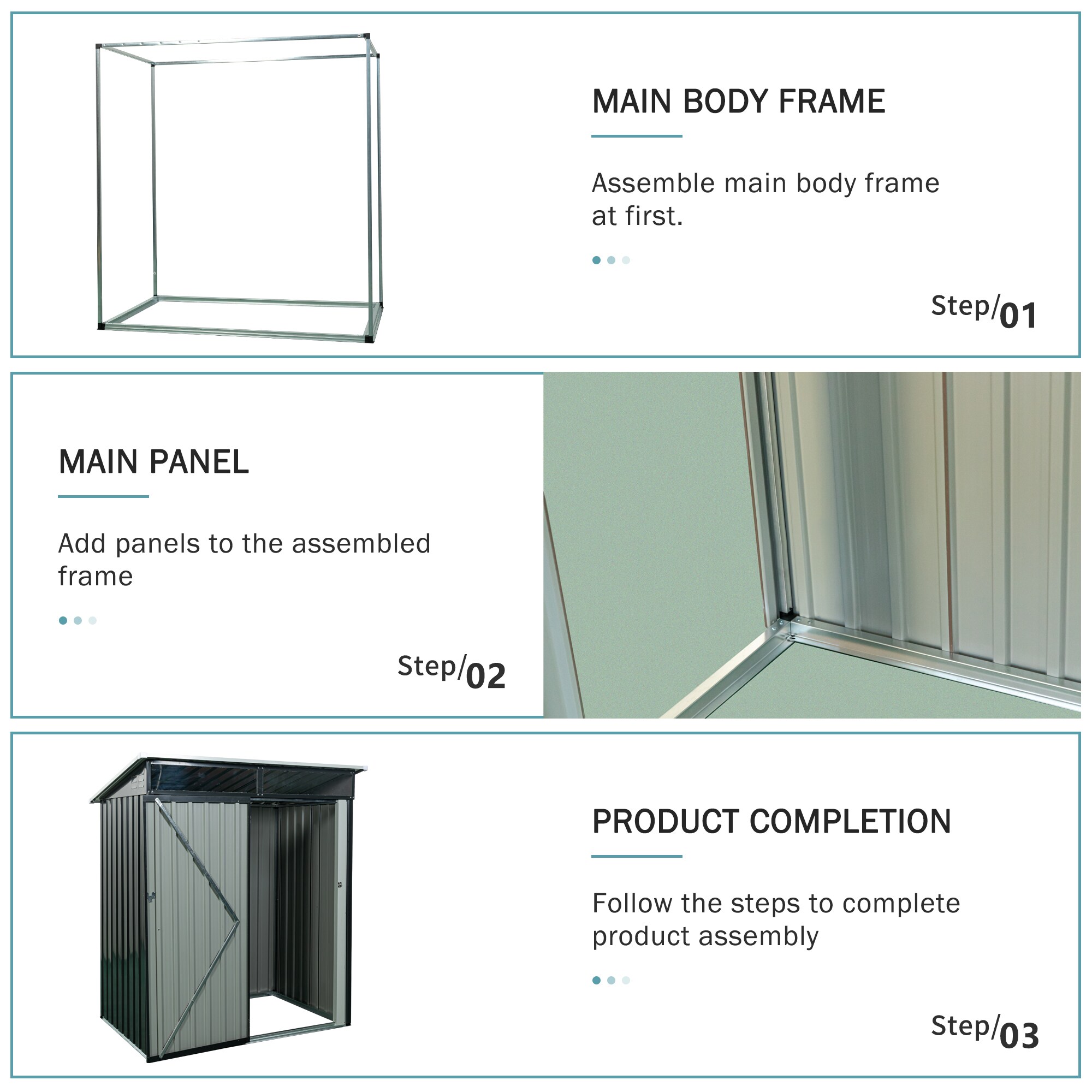 MAIN BODY FRAME

Assemble main body frame at first.

Step/01

MAIN PANEL

Add panels to the assembled frame

Step/02

PRODUCT COMPLETION

Follow the steps to complete product assembly

Step/03