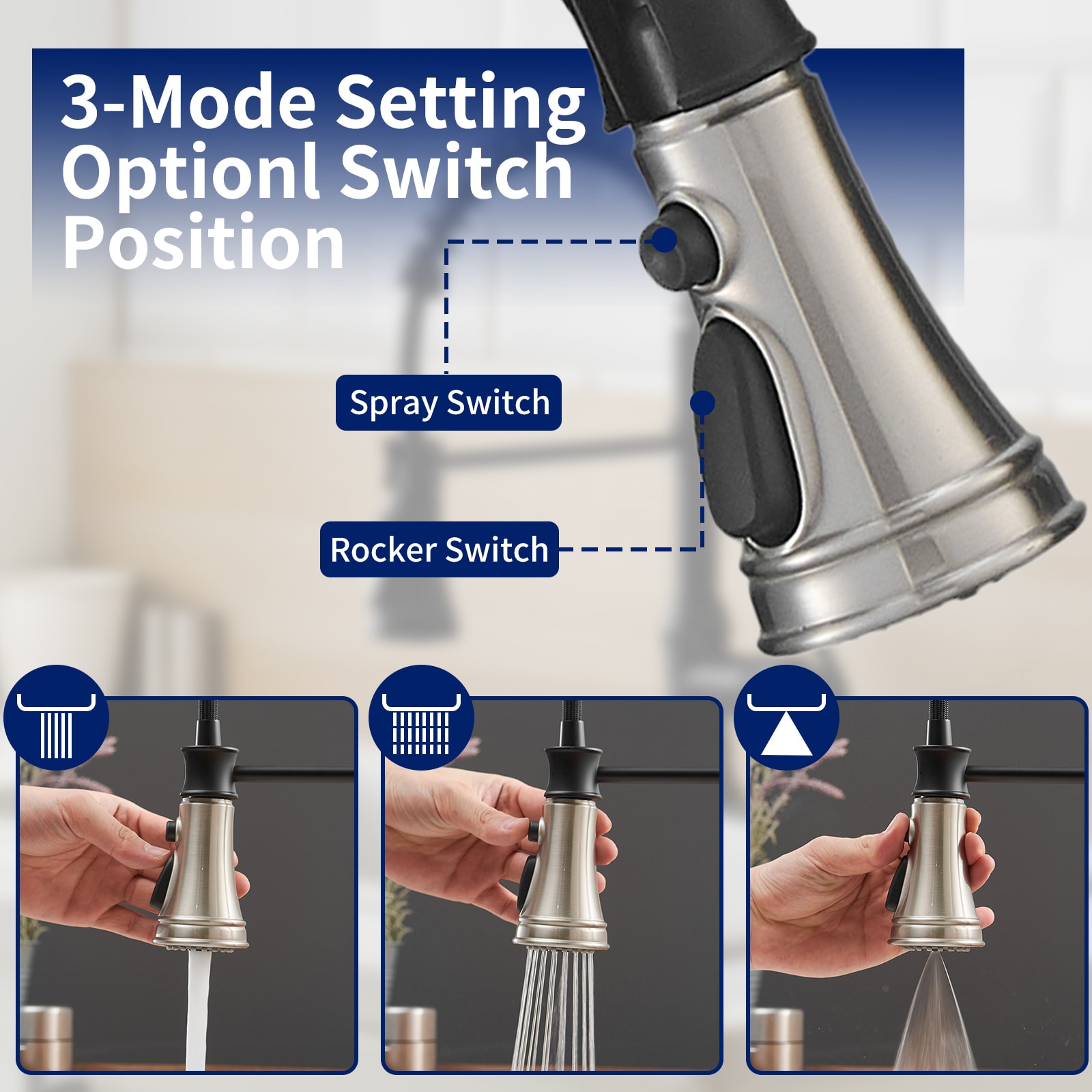 3-Mode Setting Optionl Switch Position

Spray Switch

Rocker Switch