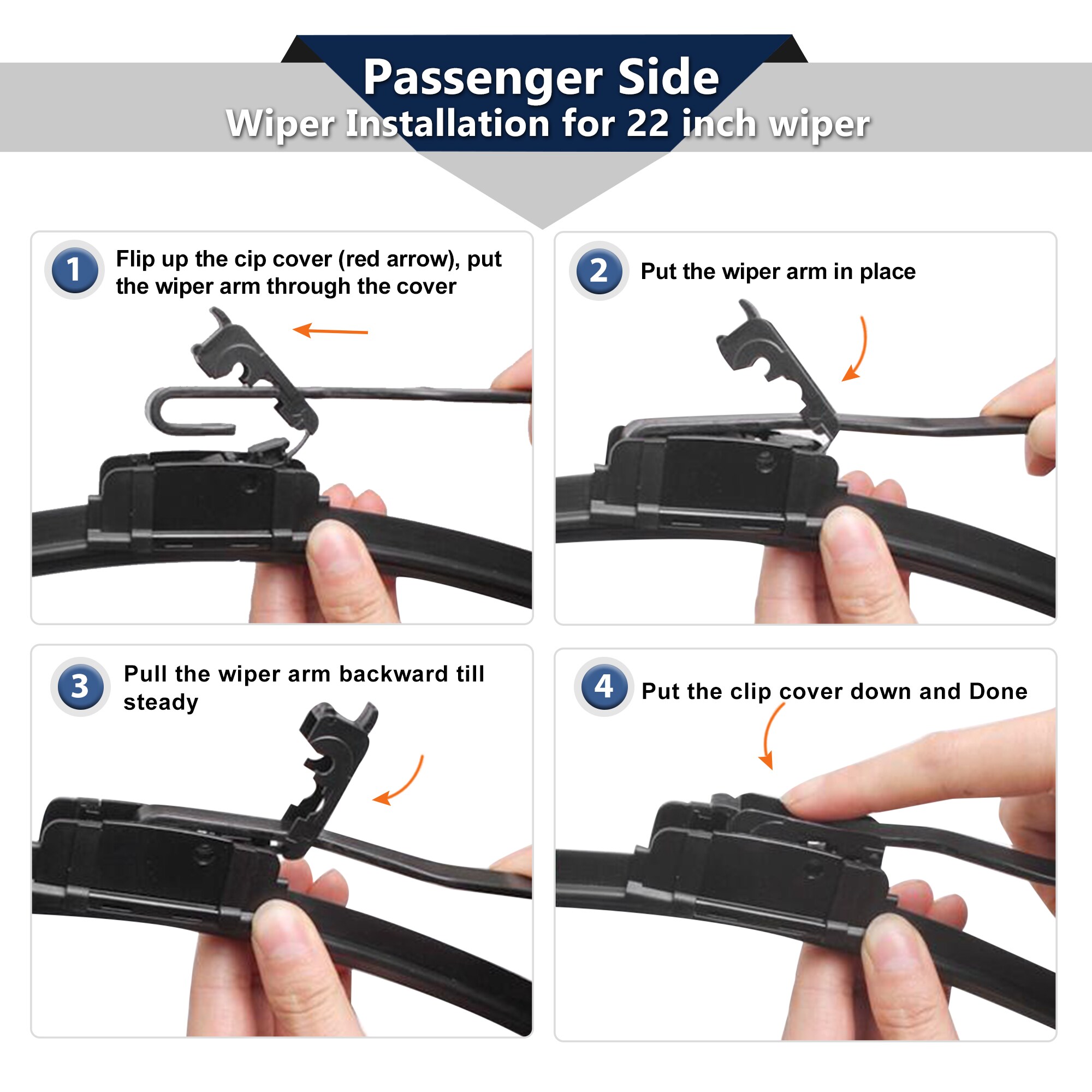 Passenger Side
Wiper Installation for 22 inch wiper

1 Flip up the cip cover (red arrow), put the wiper arm through the cover

2 Put the wiper arm in place

3 Pull the wiper arm backward till steady

4 Put the clip cover down and Done