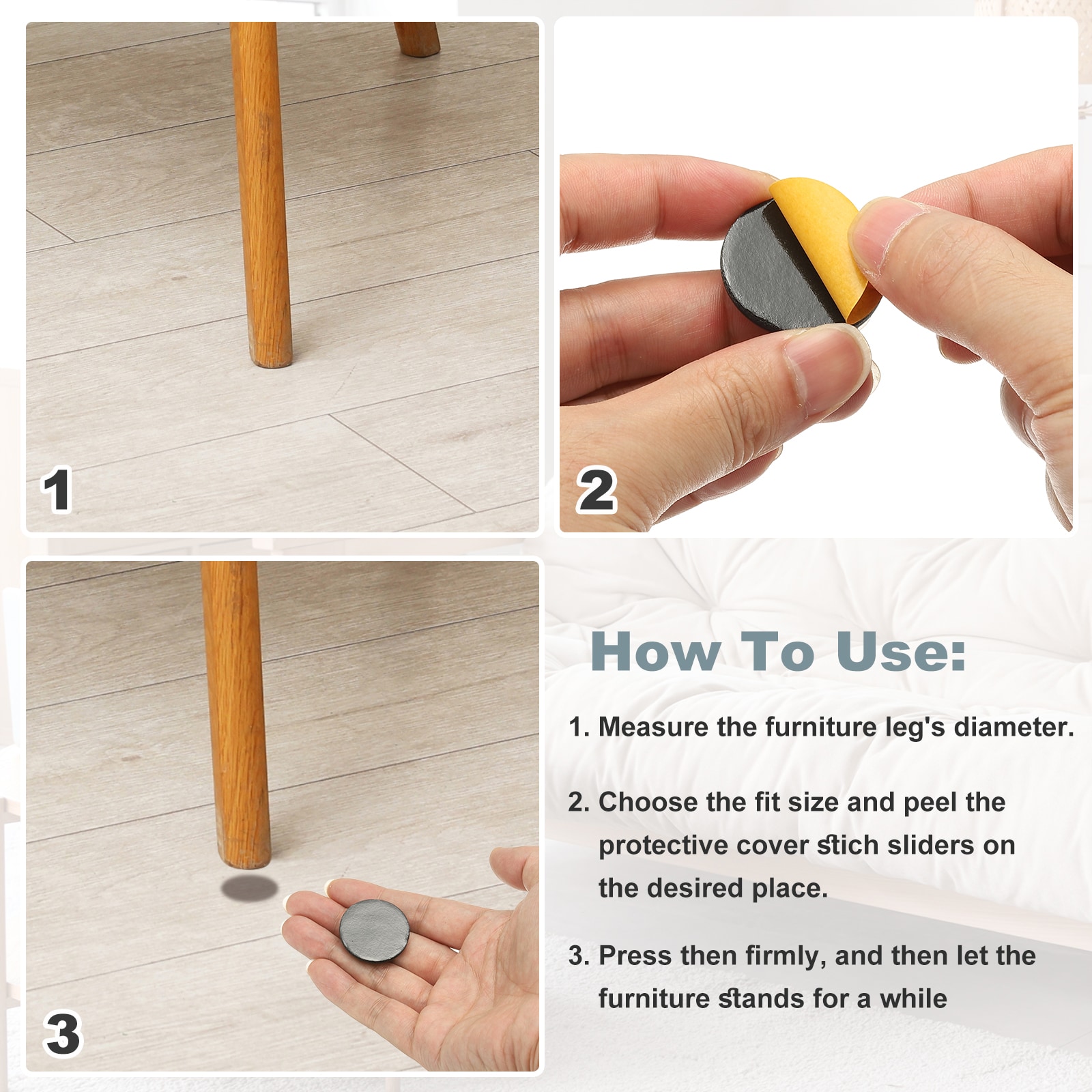 1

2

3

How To Use:

1. Measure the furniture leg's diameter.

2. Choose the fit size and peel the protective cover stich sliders on the desired place.

3. Press then firmly, and then let the furniture stands for a while