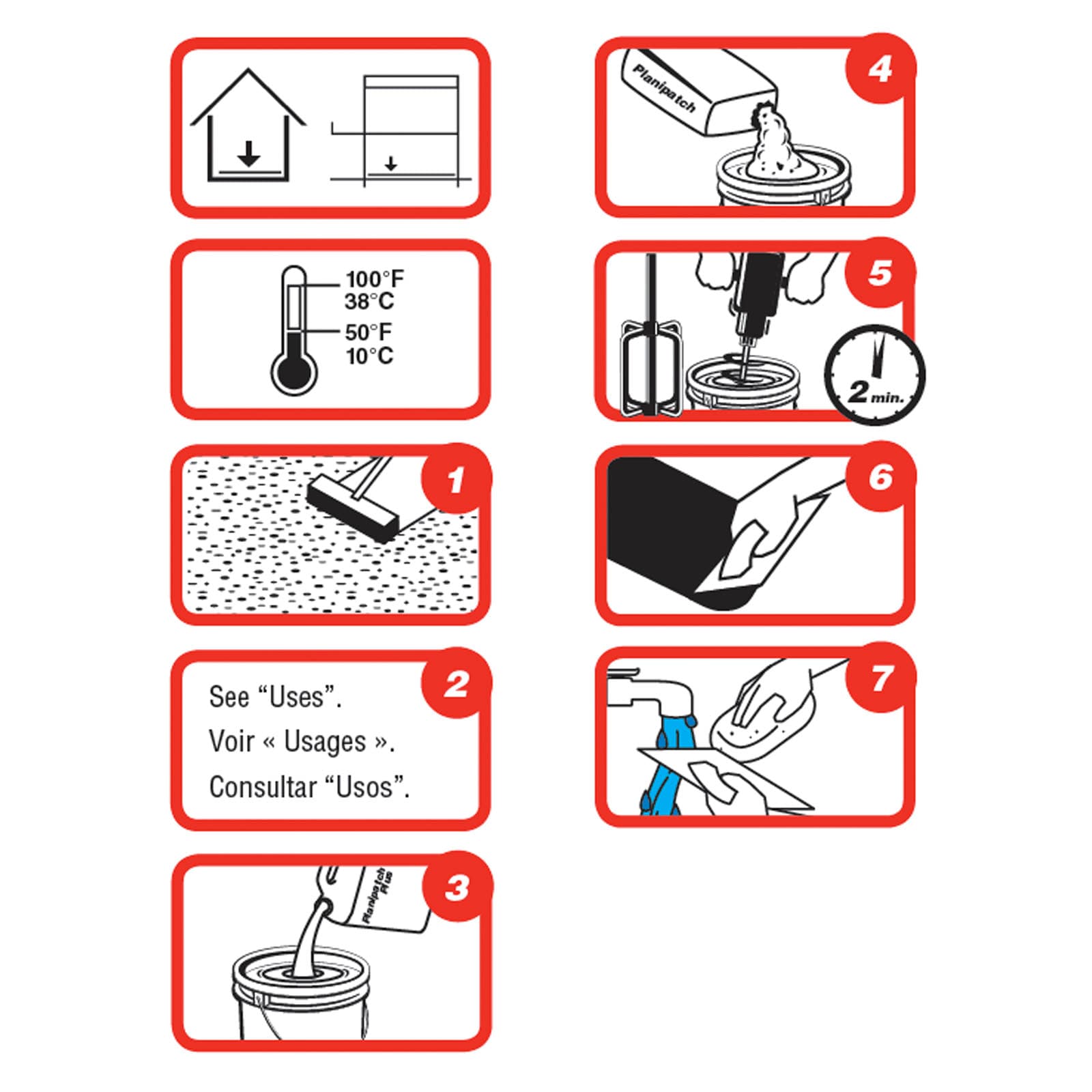 100°F
38°C
50°F
10°C

1

2
See “Uses”.
Voir « Usages ».
Consultar “Usos”.

3
Planipatch Plus

4
Planipatch

5
2 min.

6

7