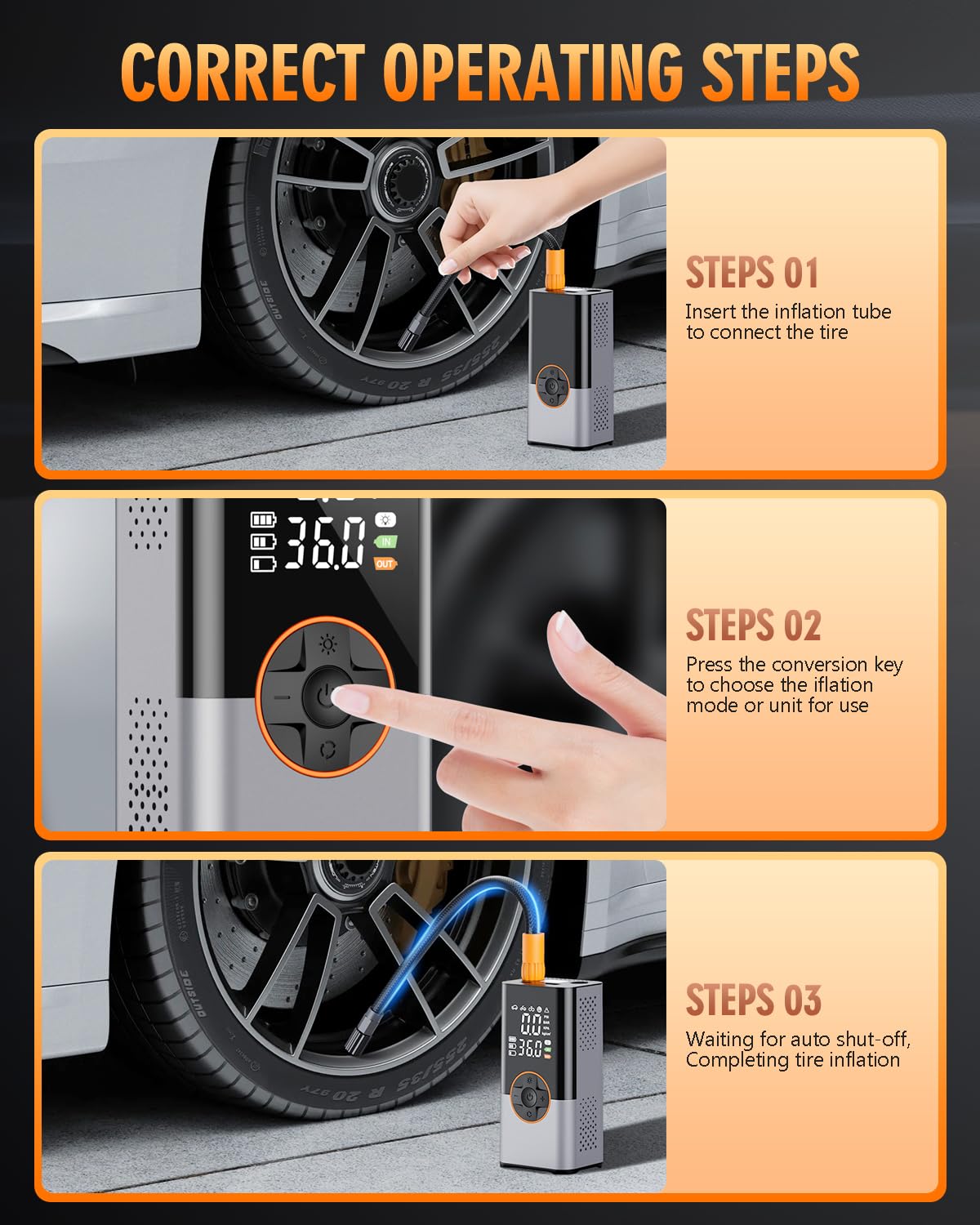 CORRECT OPERATING STEPS

OUTSIDE
255/35 R 20 97Y

STEPS 01
Insert the inflation tube to connect the tire

36.0
IN
OUT

STEPS 02
Press the conversion key to choose the iflation mode or unit for use

OUTSIDE
255/35 R 20 97Y
0.0
36.0

STEPS 03
Waiting for auto shut-off, Completing tire inflation