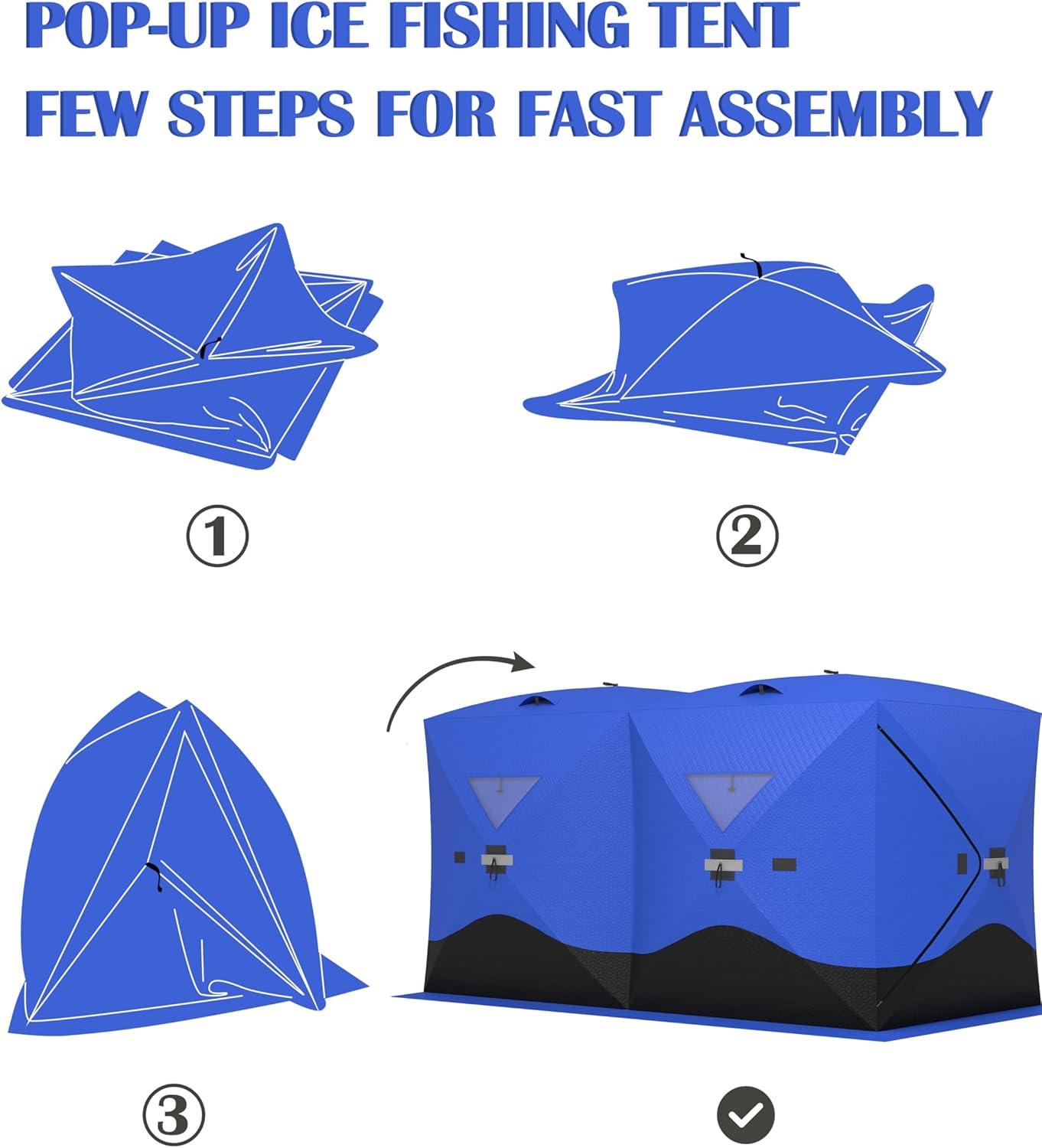 POP-UP ICE FISHING TENT
FEW STEPS FOR FAST ASSEMBLY

①

②

③

✓