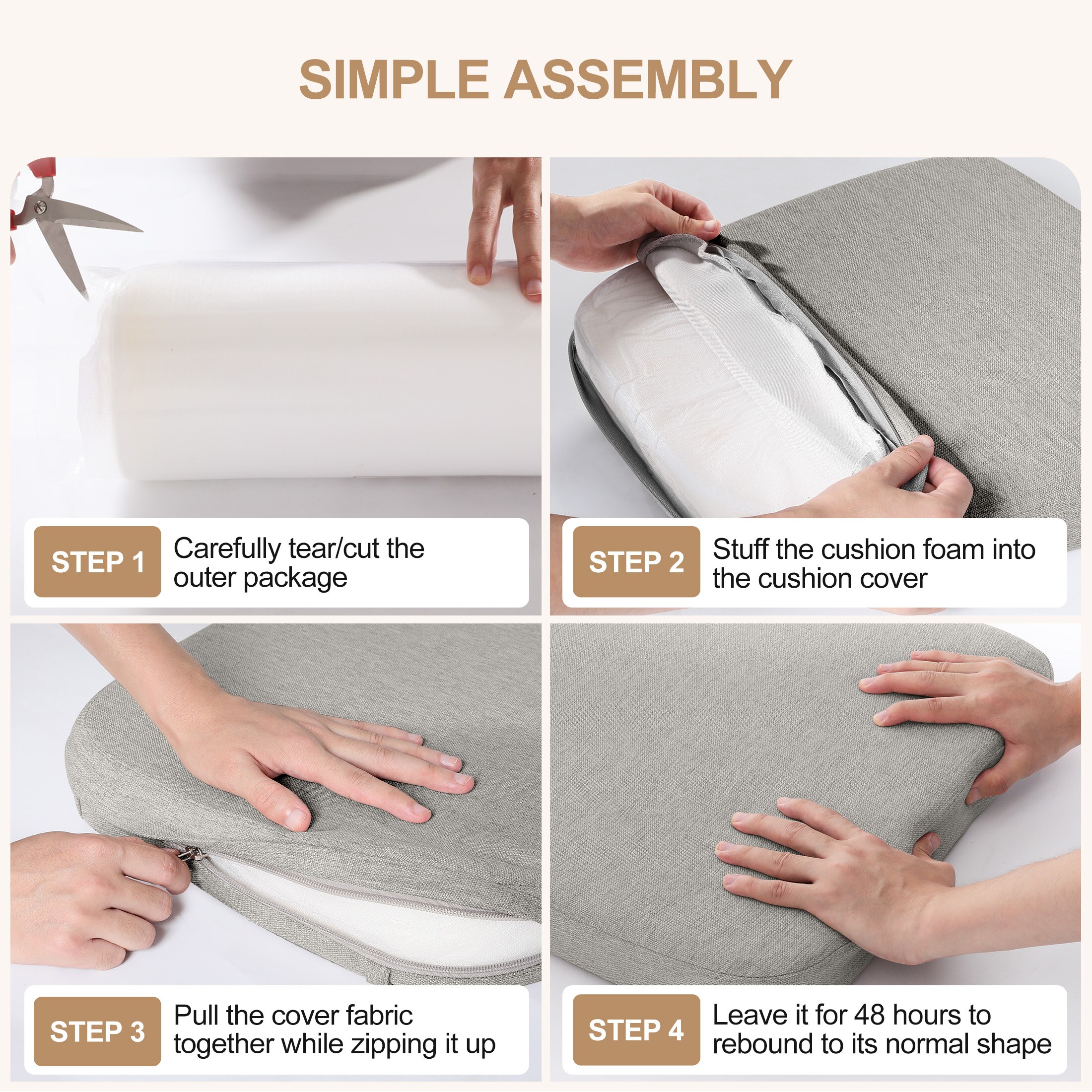 SIMPLE ASSEMBLY

STEP 1
Carefully tear/cut the outer package

STEP 2
Stuff the cushion foam into the cushion cover

STEP 3
Pull the cover fabric together while zipping it up

STEP 4
Leave it for 48 hours to rebound to its normal shape