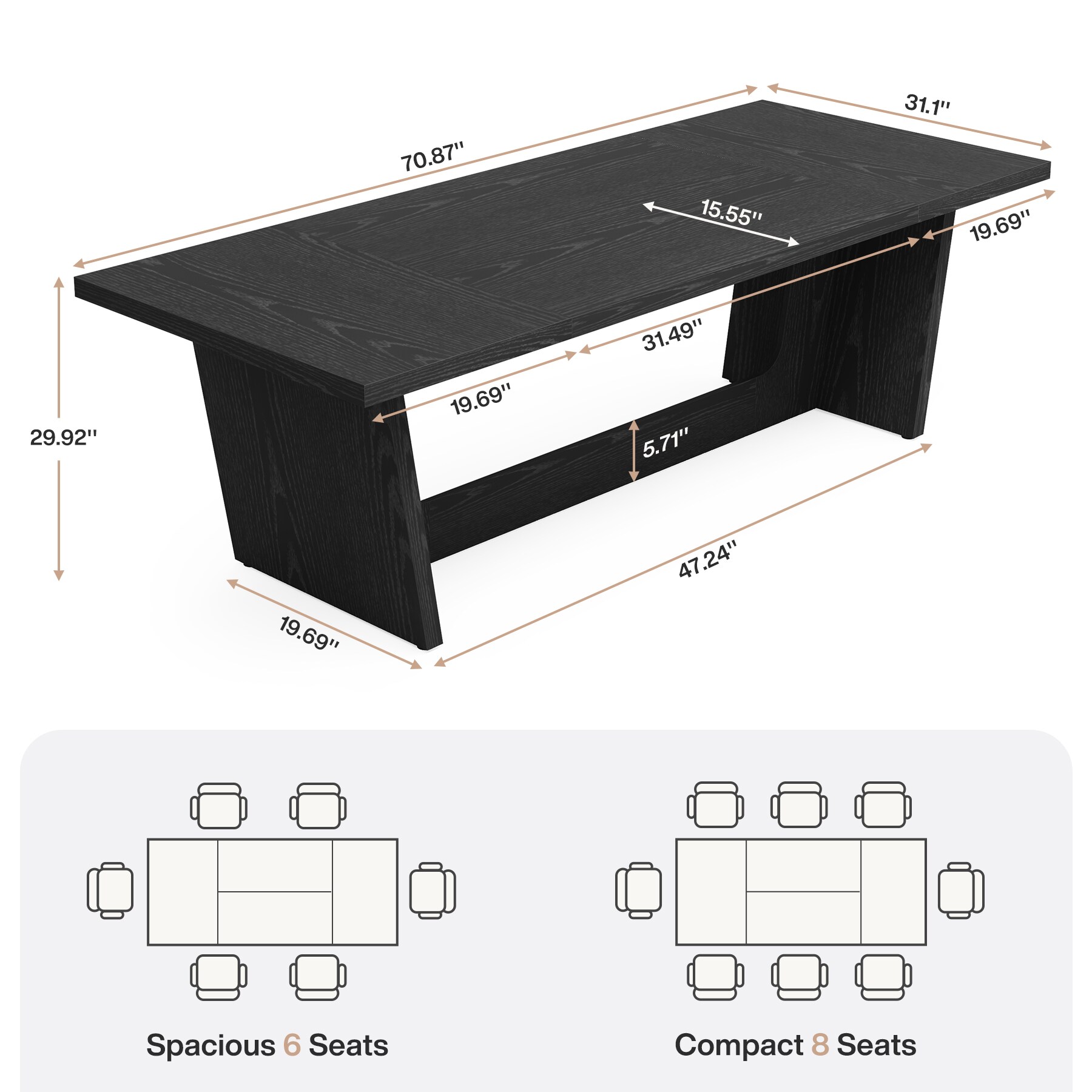 70.87''

31.1''

15.55''

19.69''

31.49''

19.69''

29.92''

5.71''

47.24''

19.69''

Spacious 6 Seats

Compact 8 Seats