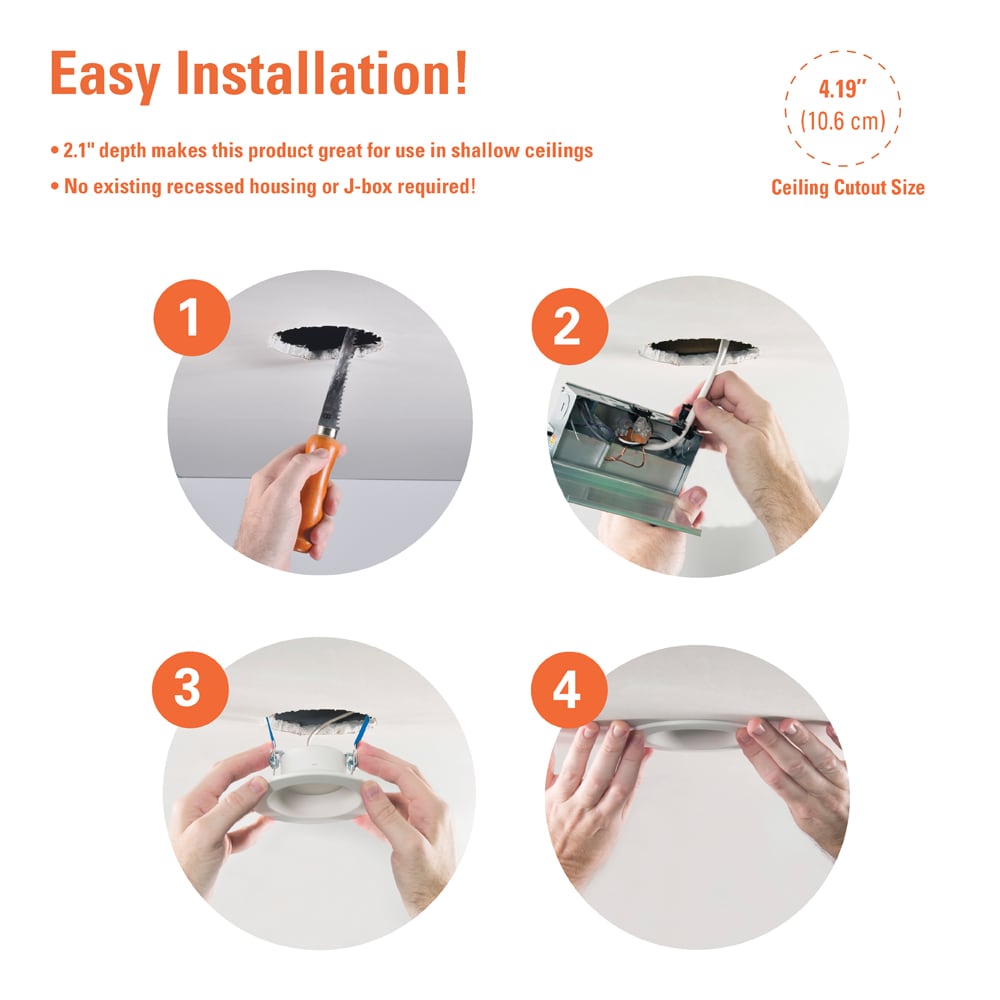 Easy Installation!

• 2.1" depth makes this product great for use in shallow ceilings

• No existing recessed housing or J-box required!

4.19"
(10.6 cm)

Ceiling Cutout Size

1

2

3

4