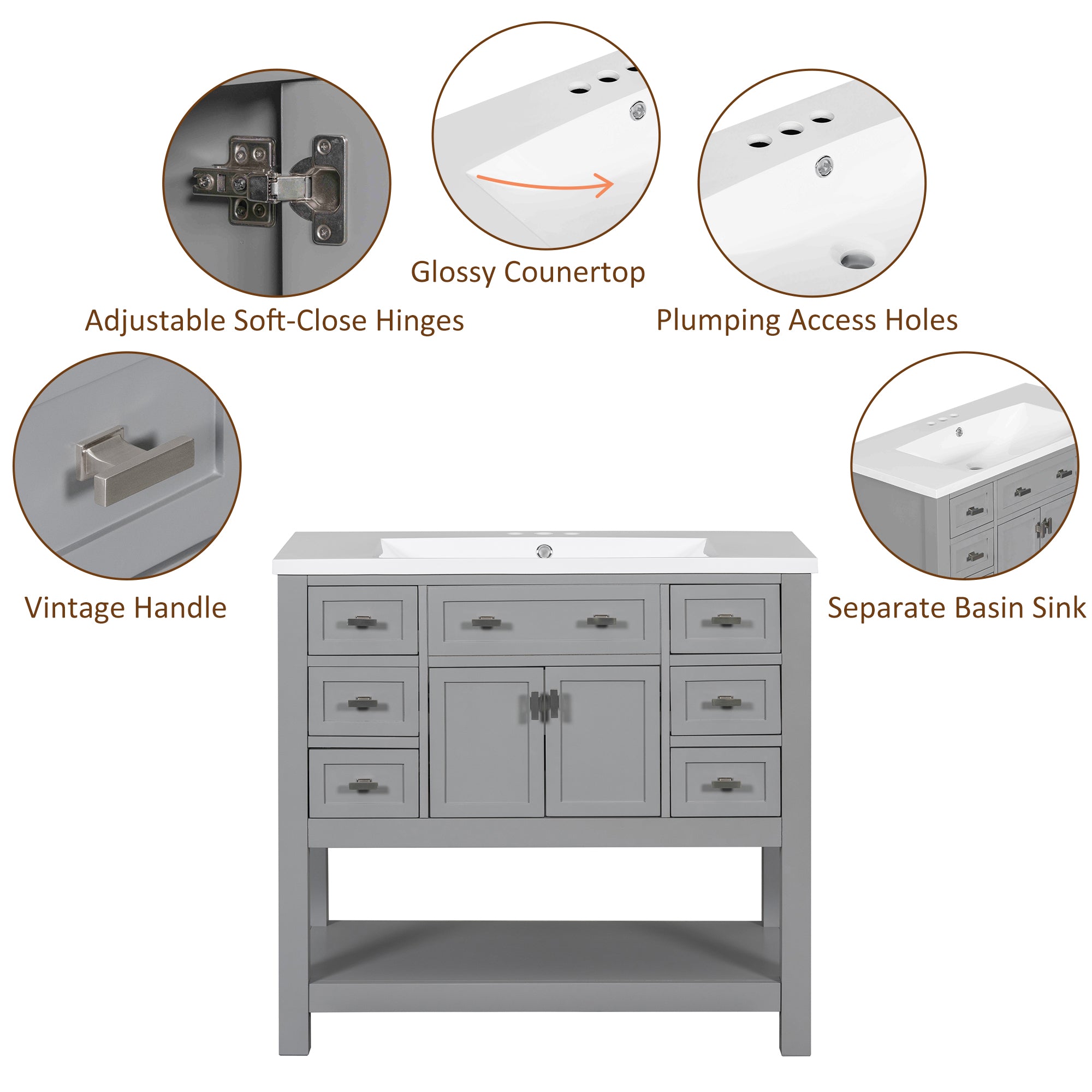 Glossy Counertop

Adjustable Soft-Close Hinges

Plumping Access Holes

Vintage Handle

Separate Basin Sink