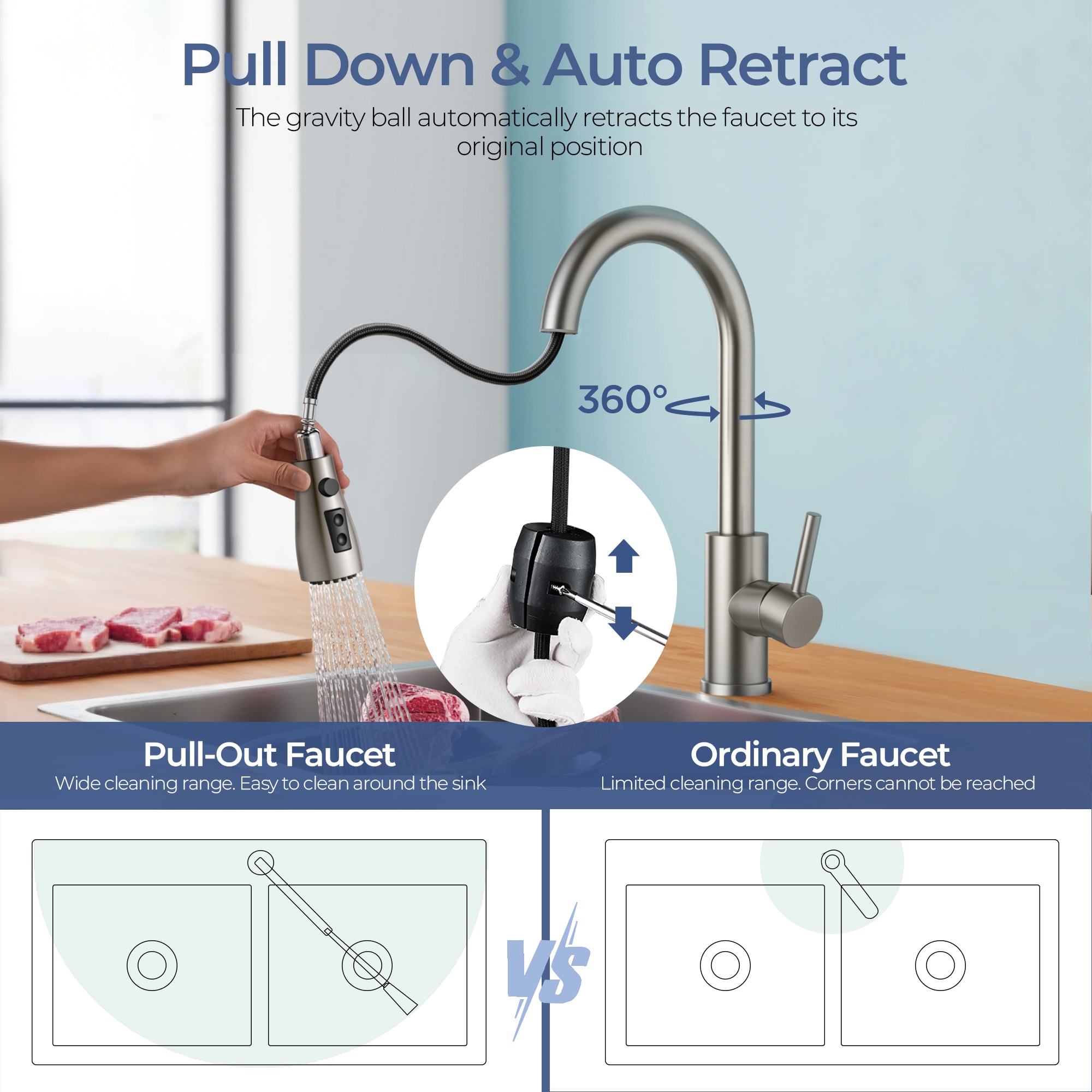 Pull Down & Auto Retract

The gravity ball automatically retracts the faucet to its original position

360°

Pull-Out Faucet
Wide cleaning range. Easy to clean around the sink

Ordinary Faucet
Limited cleaning range. Corners cannot be reached

VS