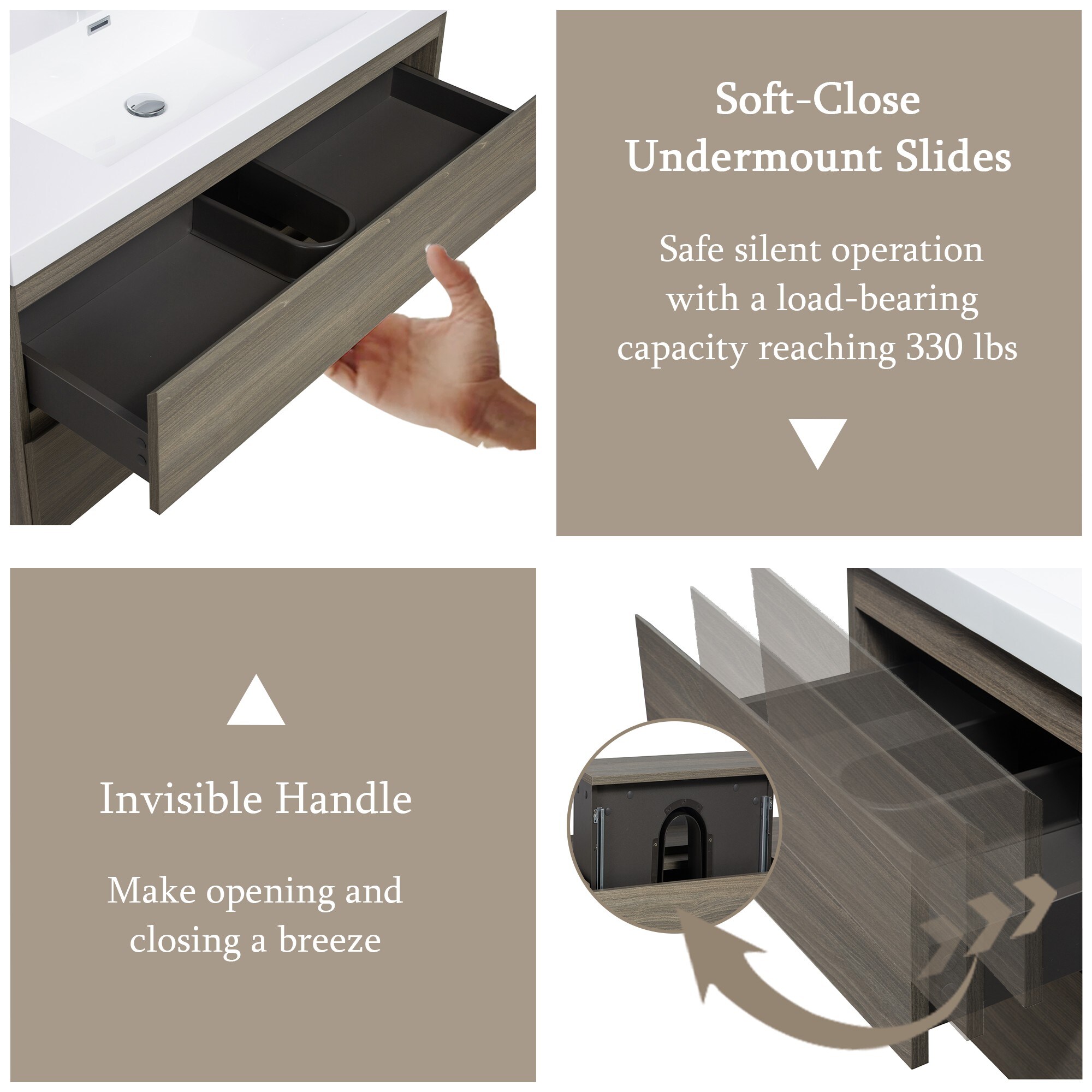 Soft-Close
Undermount Slides

Safe silent operation with a load-bearing capacity reaching 330 lbs

Invisible Handle

Make opening and closing a breeze