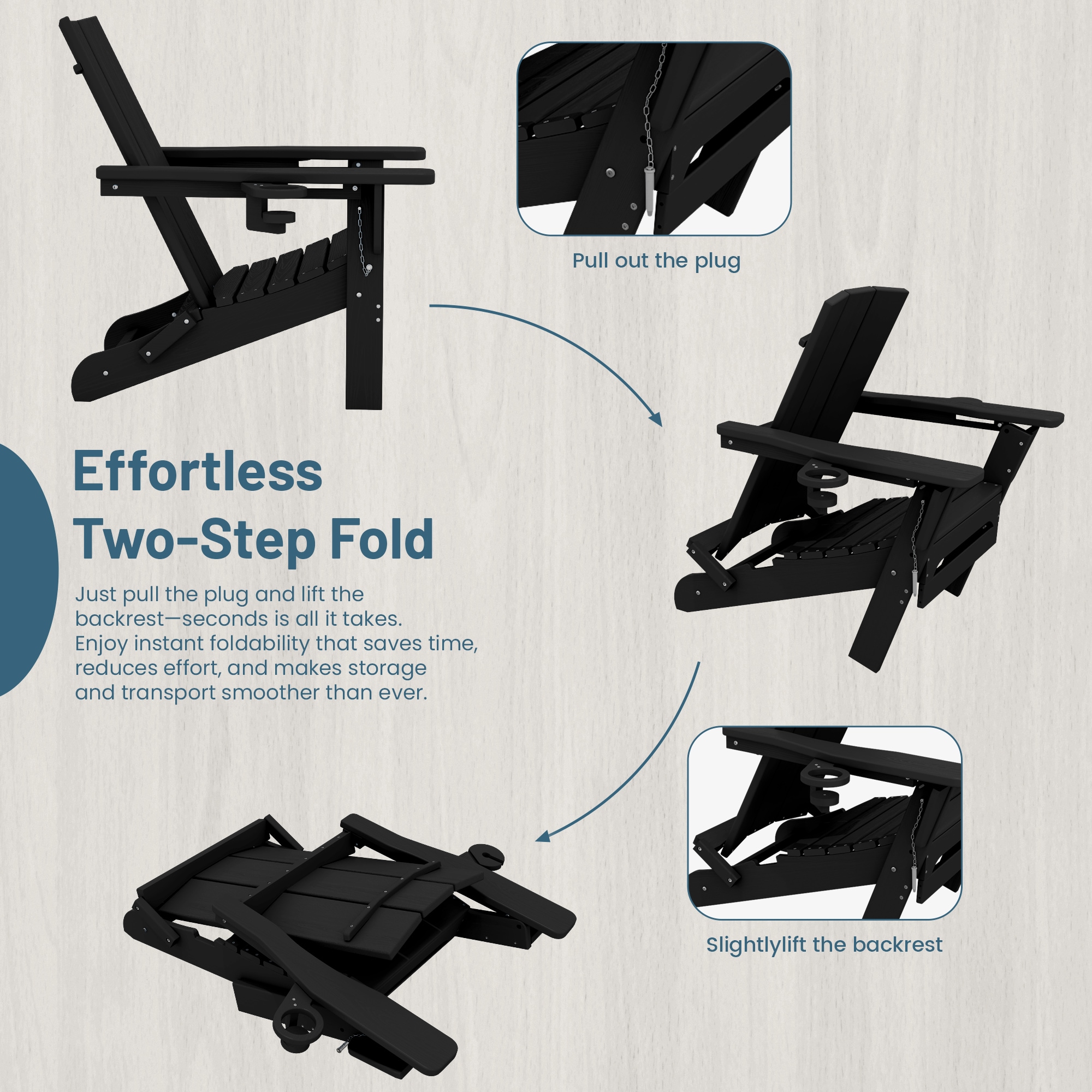 Pull out the plug

Effortless Two-Step Fold

Just pull the plug and lift the backrest—seconds is all it takes. Enjoy instant foldability that saves time, reduces effort, and makes storage and transport smoother than ever.

Slightlylift the backrest