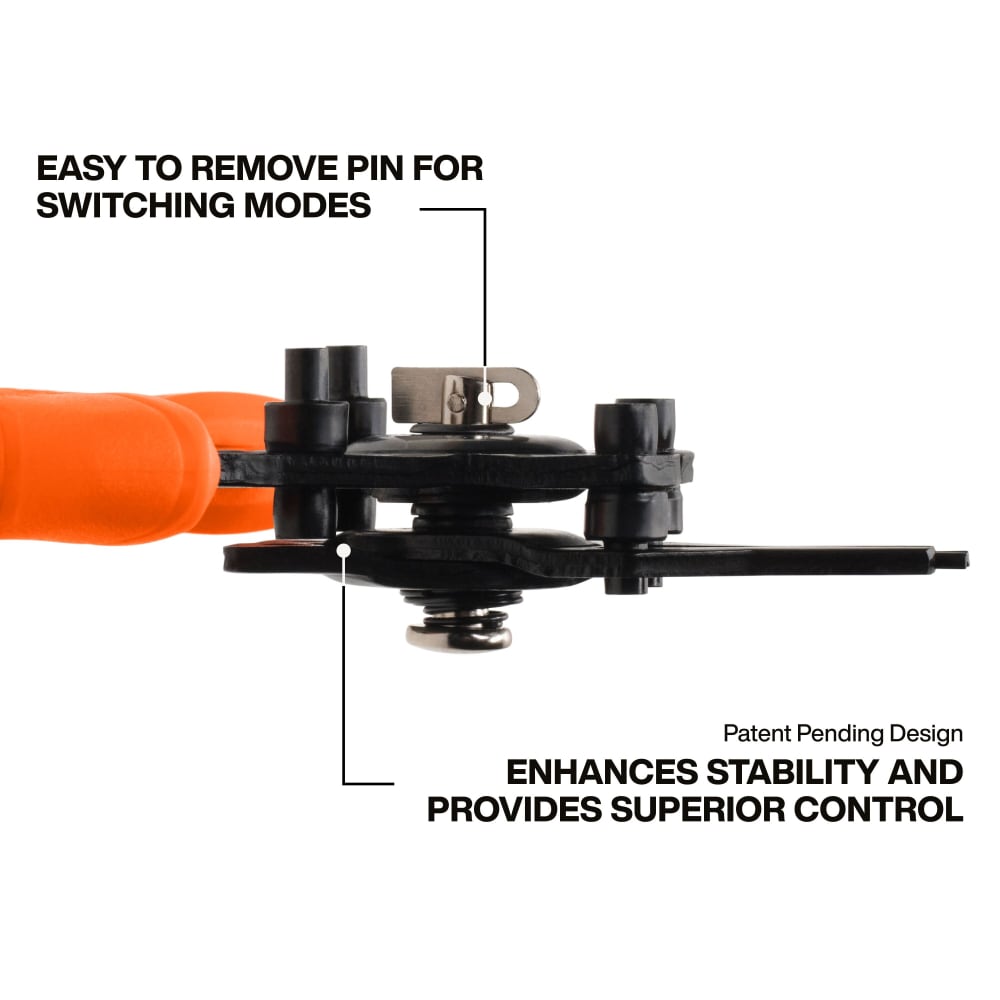 EASY TO REMOVE PIN FOR SWITCHING MODES

Patent Pending Design

ENHANCES STABILITY AND PROVIDES SUPERIOR CONTROL