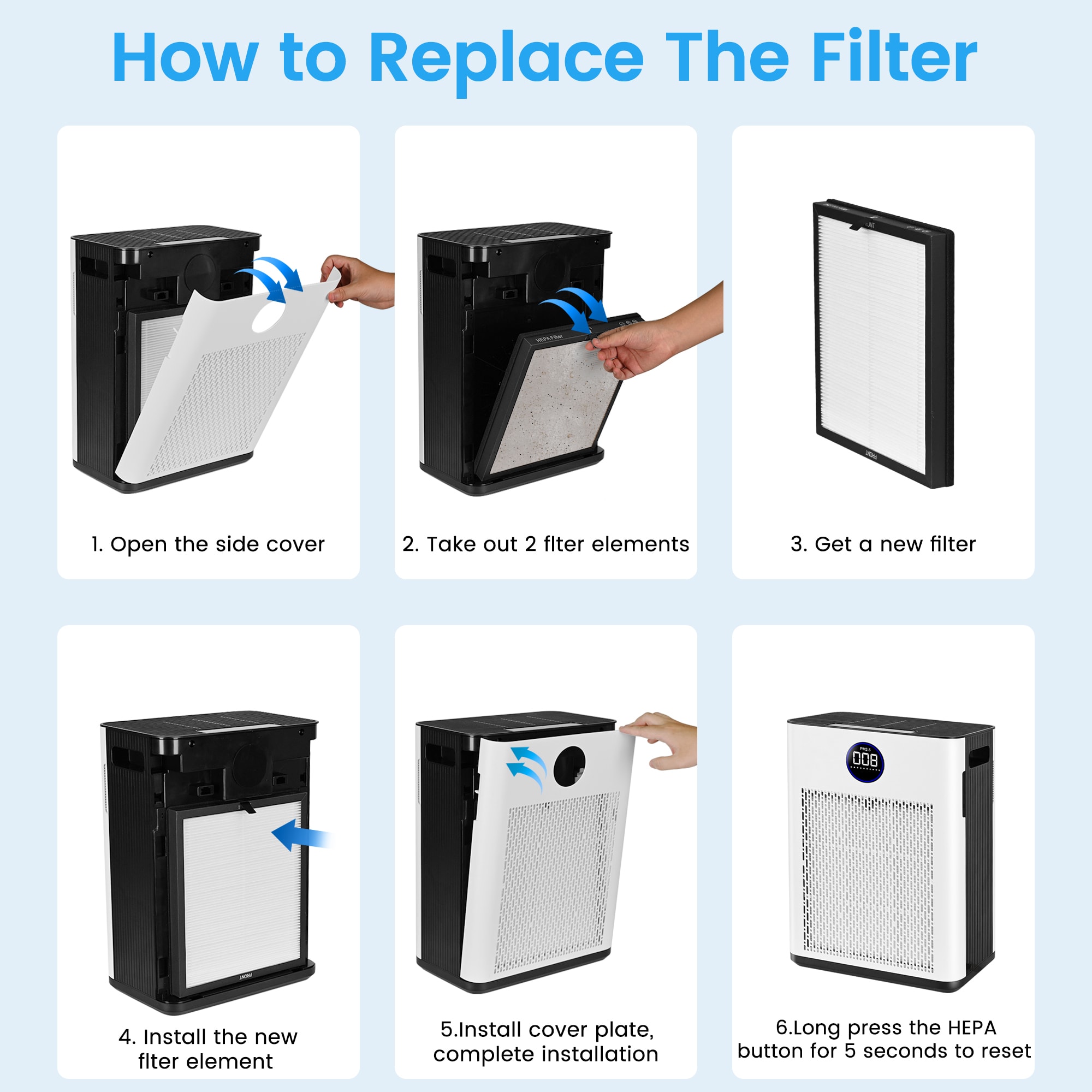 How to Replace The Filter

HEPA Filter

1. Open the side cover

2. Take out 2 flter elements

FRONT

FRONT

3. Get a new filter

FRONT

4. Install the new flter element

5.Install cover plate, complete installation

PM2.5

008

6.Long press the HEPA button for 5 seconds to reset